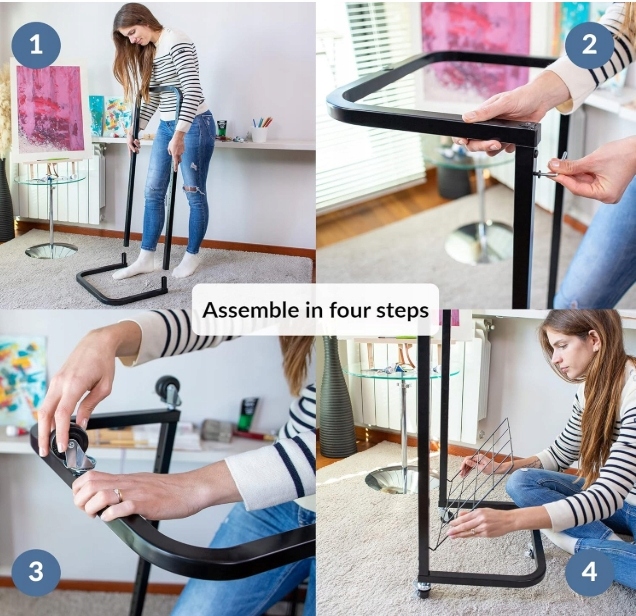 1

2

Assemble in four steps

3

4