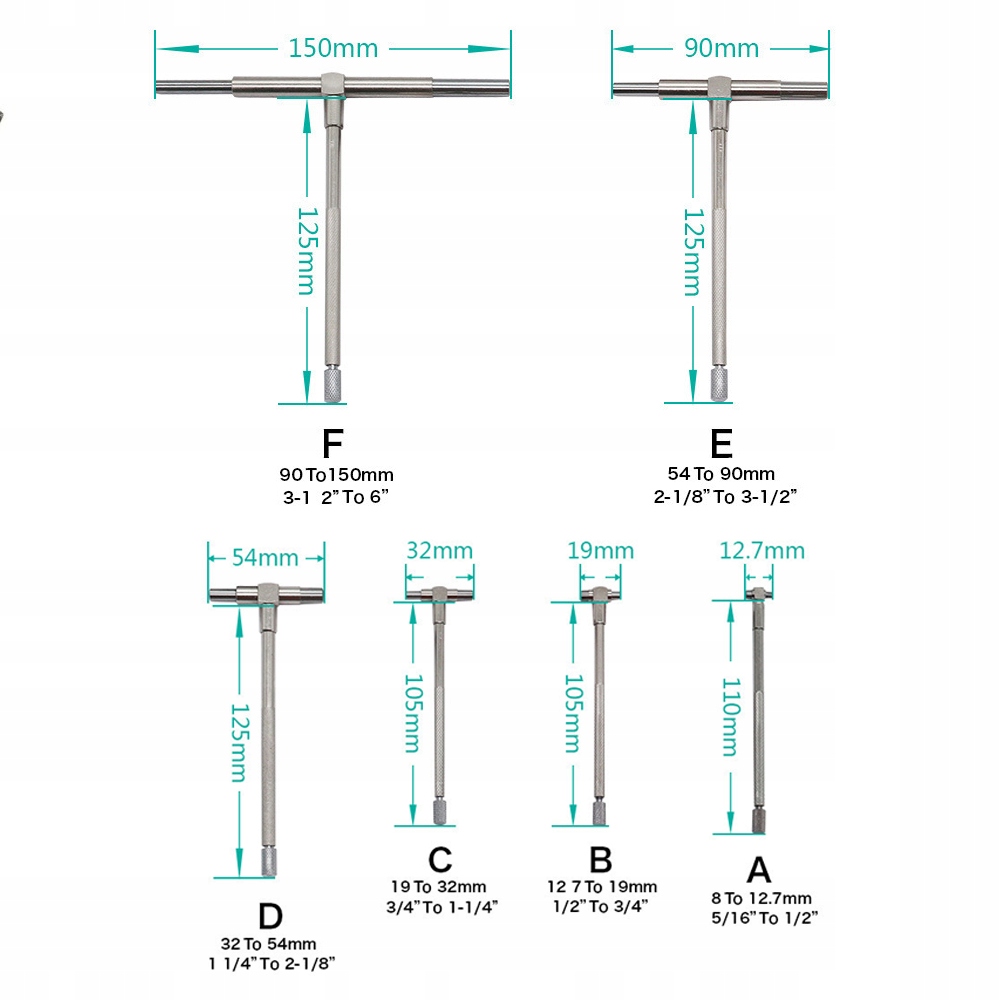 150mm
125mm
F
90 To150mm
3-1 2" To 6"

90mm
125mm
E
54 To 90mm
2-1/8" To 3-1/2"

54mm
125mm
D
32 To 54mm
1 1/4" To 2-1/8"

32mm
105mm
C
19 To 32mm
3/4" To 1-1/4"

19mm
105mm
B
12 7 To 19mm
1/2" To 3/4"

12.7mm
110mm
A
8 To 12.7mm
5/16" To 1/2"