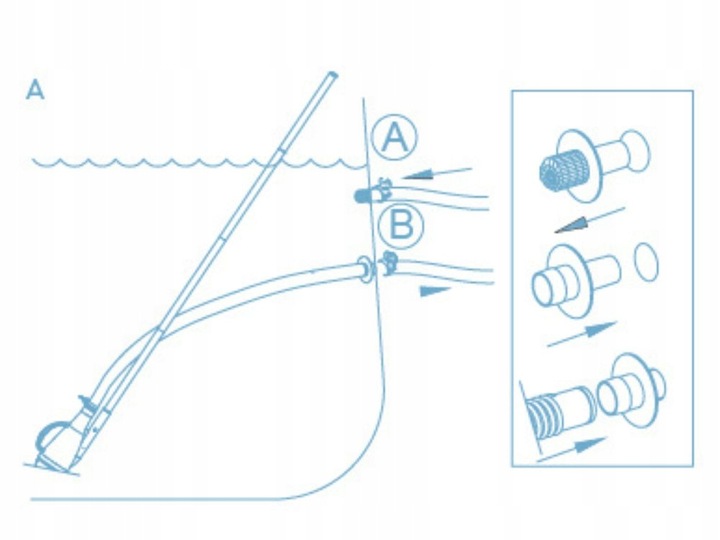 A

A

B