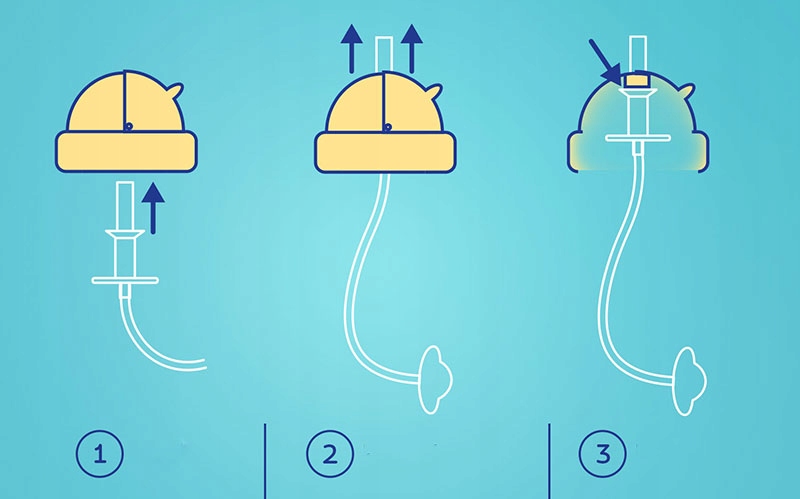 1

2

3