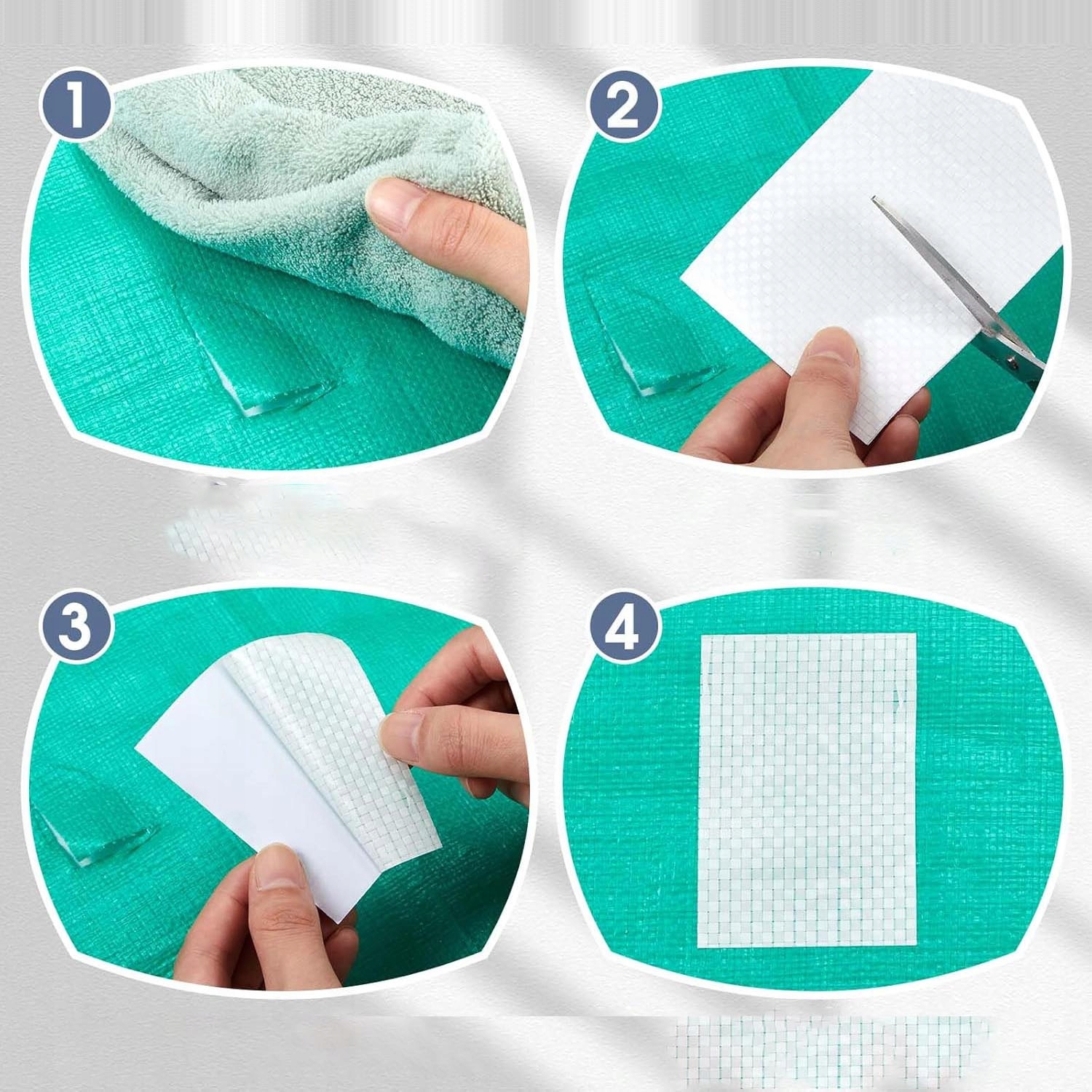 1

2

3

4