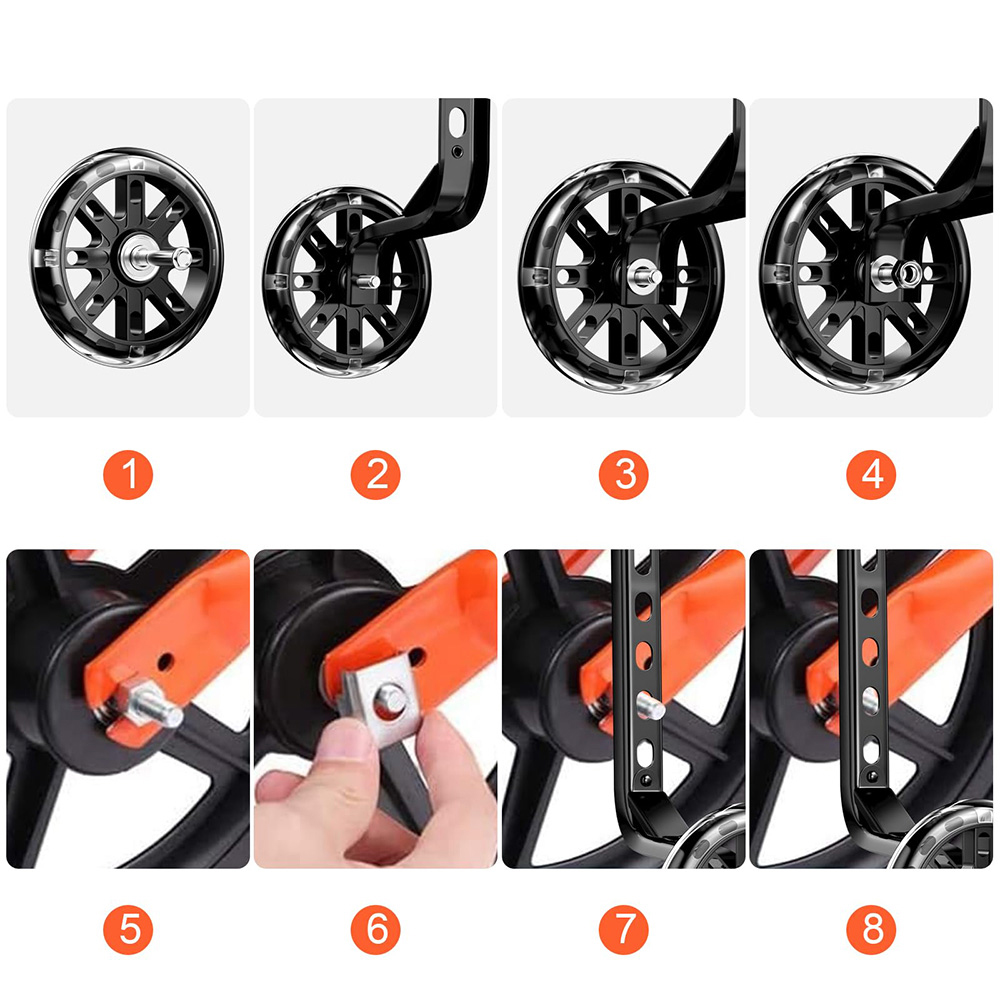 1
2
3
4
5
6
7
8