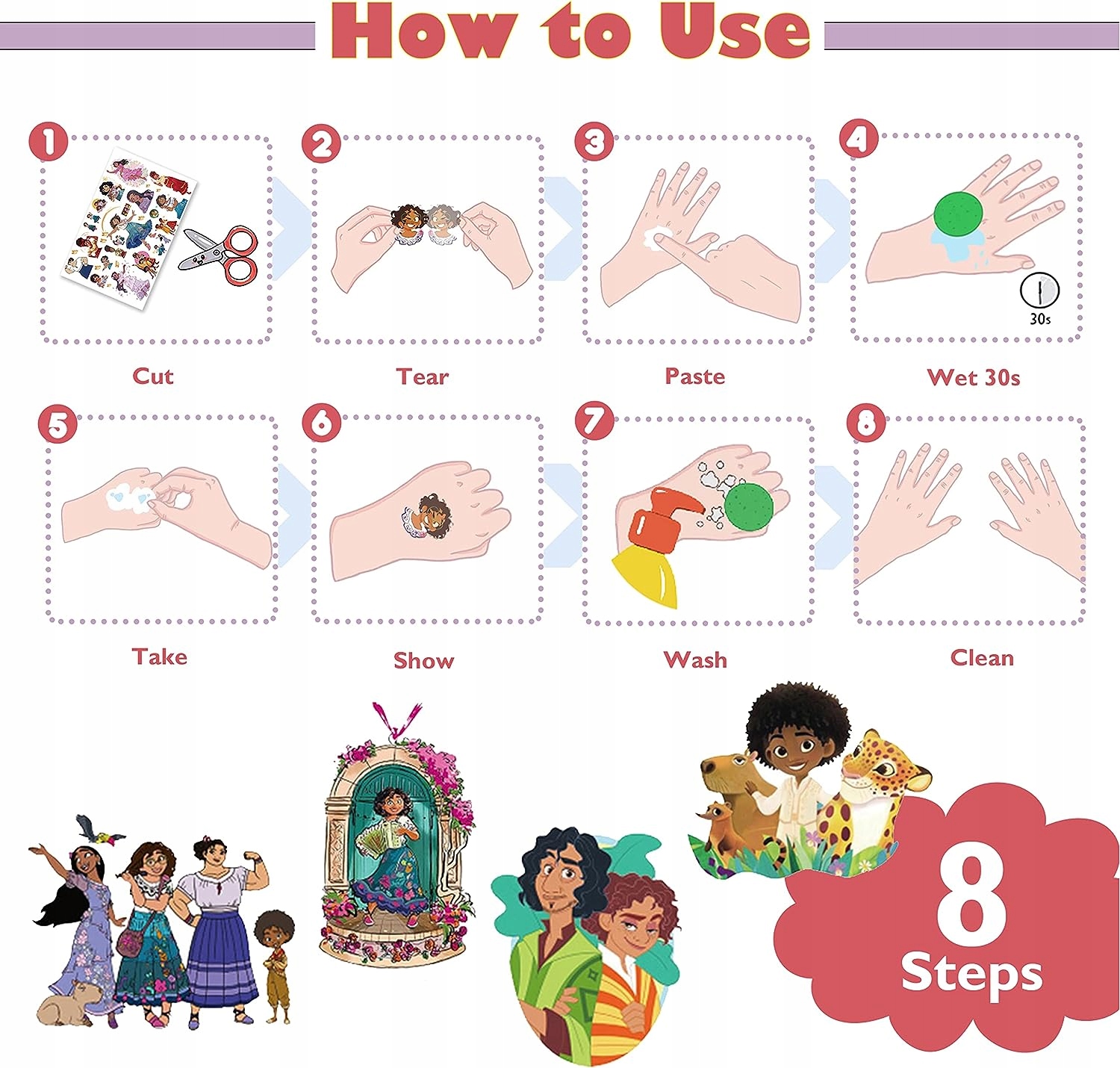 How to Use

1
Cut

2
Tear

3
Paste

4
30s
Wet 30s

5
Take

6
Show

7
Wash

8
Clean

8
Steps