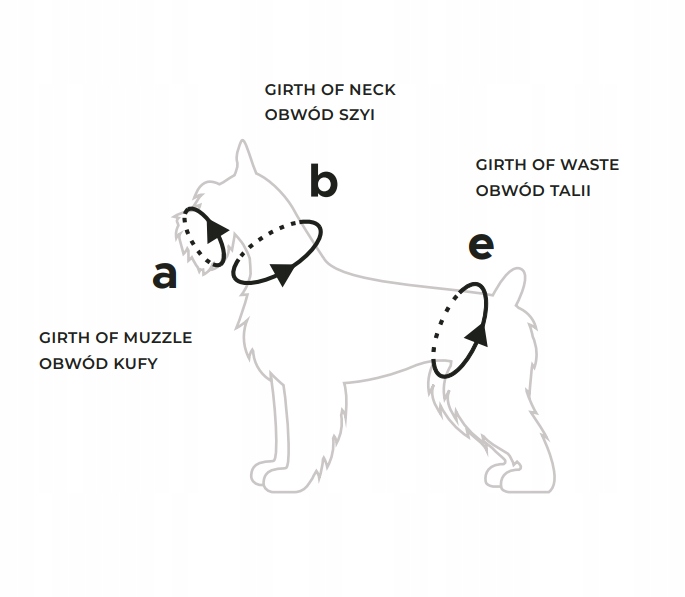 GIRTH OF NECK
OBWÓD SZYI

b

GIRTH OF WASTE
OBWÓD TALII

e

a

GIRTH OF MUZZLE
OBWÓD KUFY