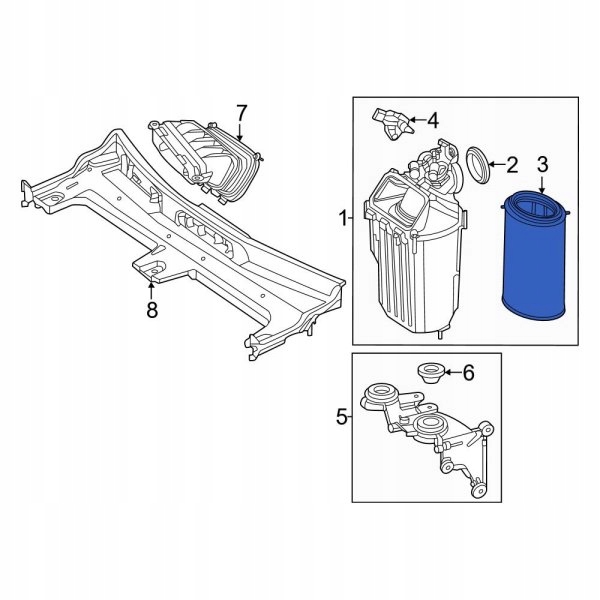 7
4
2
3
1
8
6
5