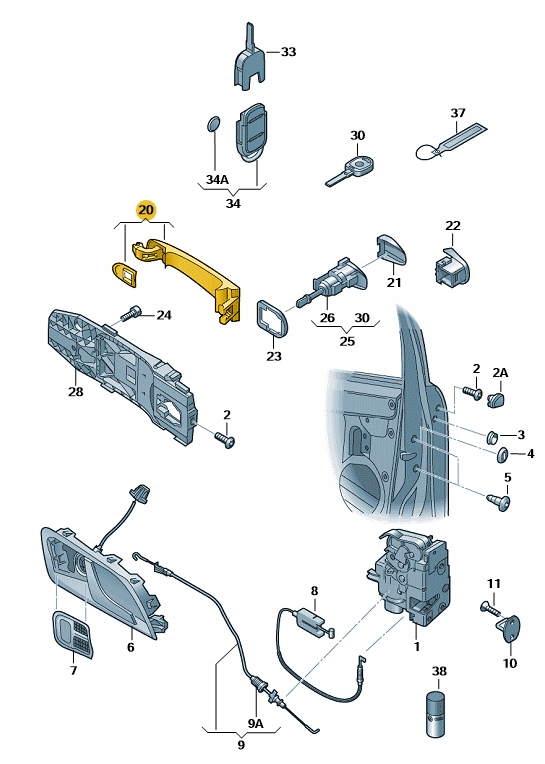 33
37
30
34A
34
20
22
21
24
26 30
25
23
28
2
2A
2
3
4
5
8
11
6
7
1
10
38
9A
9