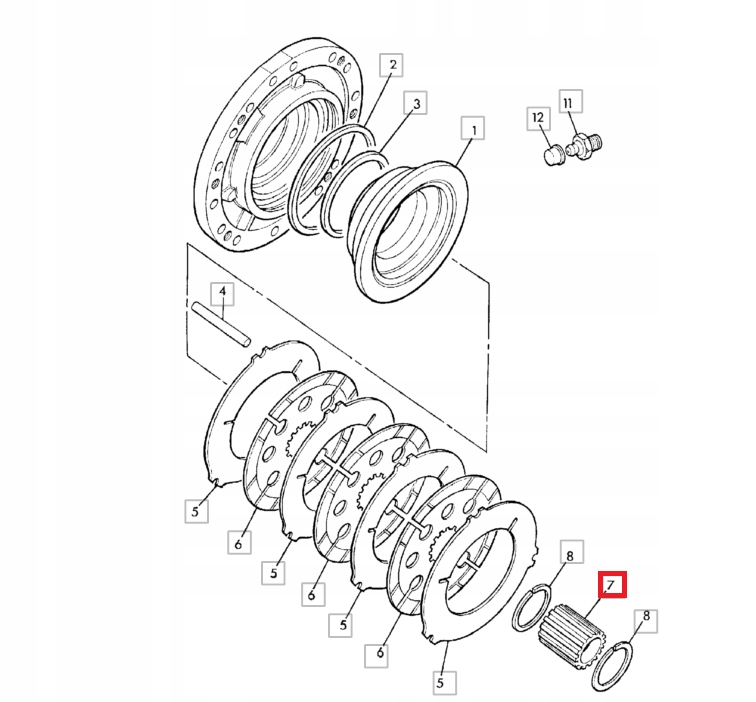 2
3
1
12
11
4
5
6
5
6
5
6
5
8
7
8