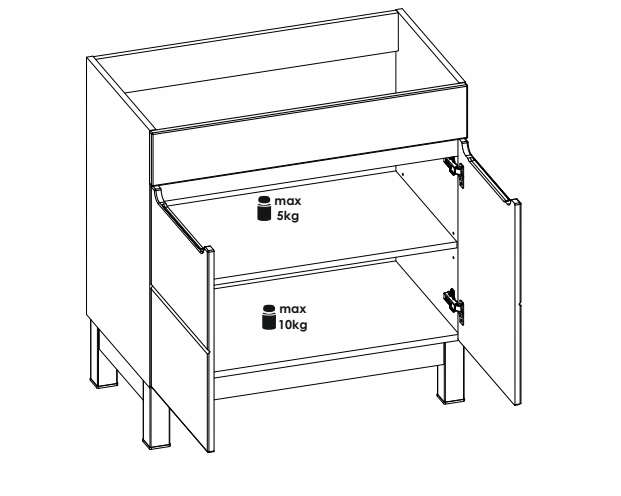 max
5kg

max
10kg