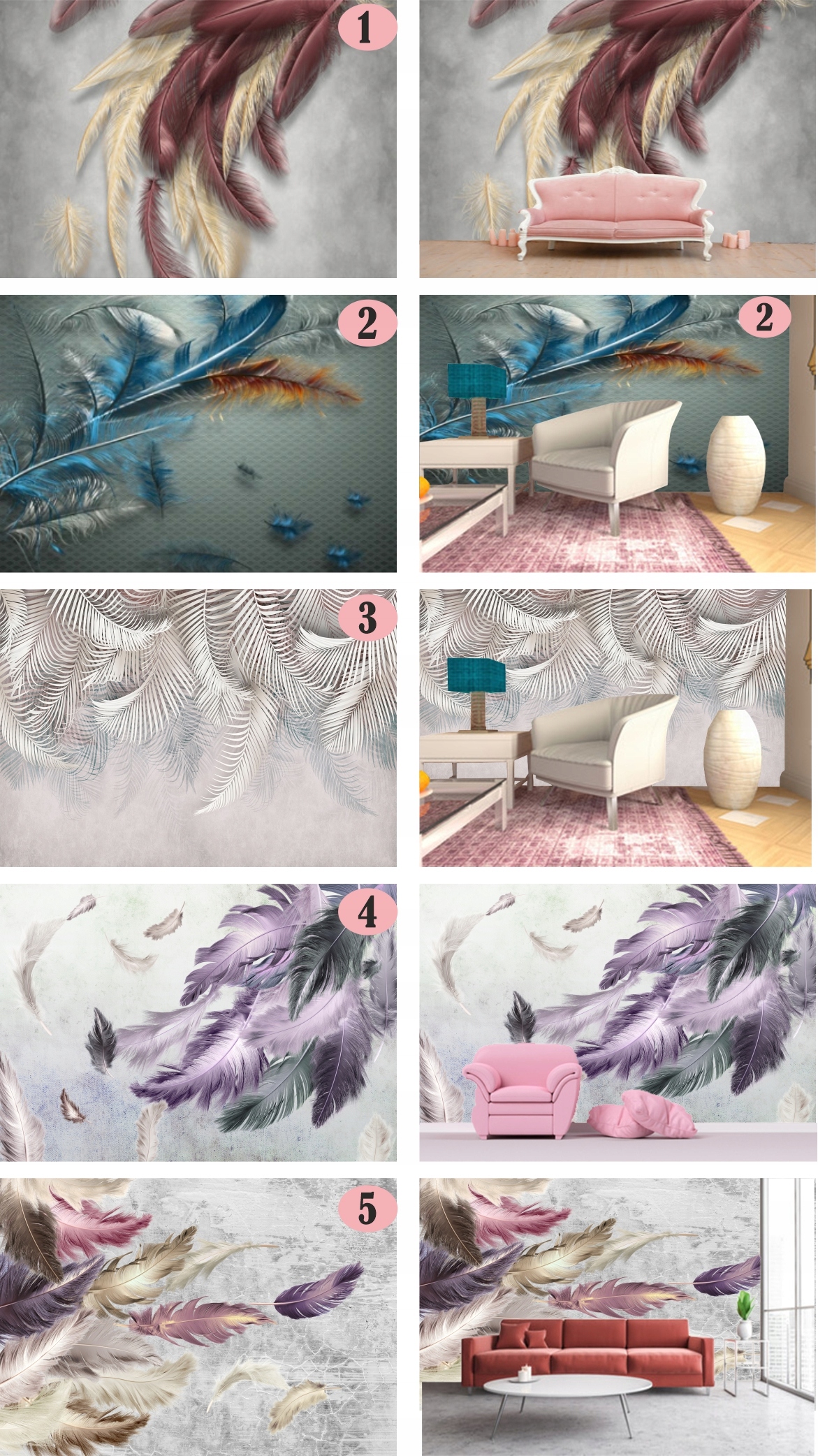 1

2

2

3

4

5