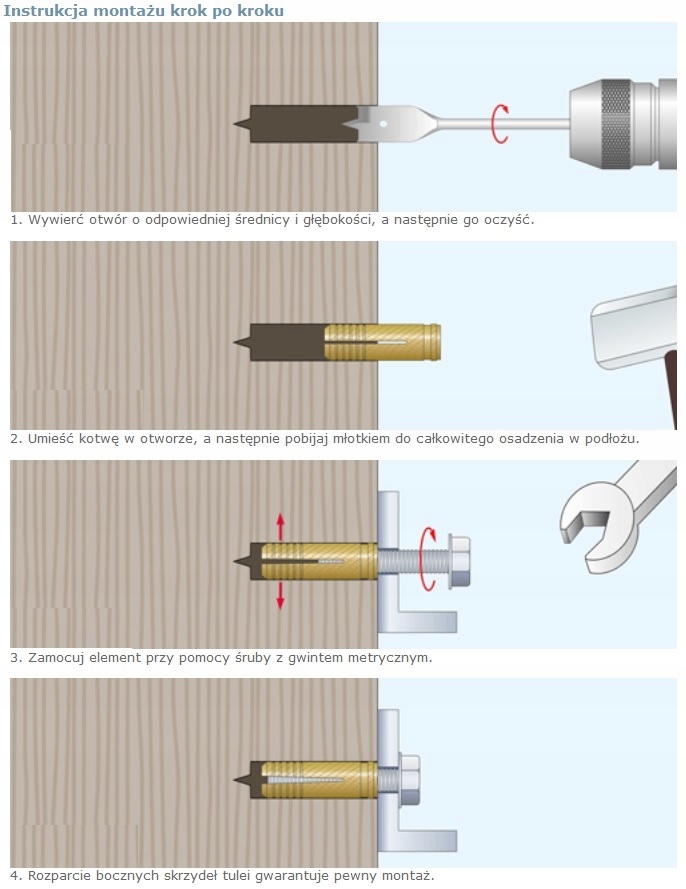 Instrukcja montażu krok po kroku

1. Wywierć otwór o odpowiedniej średnicy i głębokości, a następnie go oczyść.

2. Umieść kotwę w otworze, a następnie pobijaj młotkiem do całkowitego osadzenia w podłożu.

3. Zamocuj element przy pomocy śruby z gwintem metrycznym.

4. Rozparcie bocznych skrzydeł tulei gwarantuje pewny montaż.