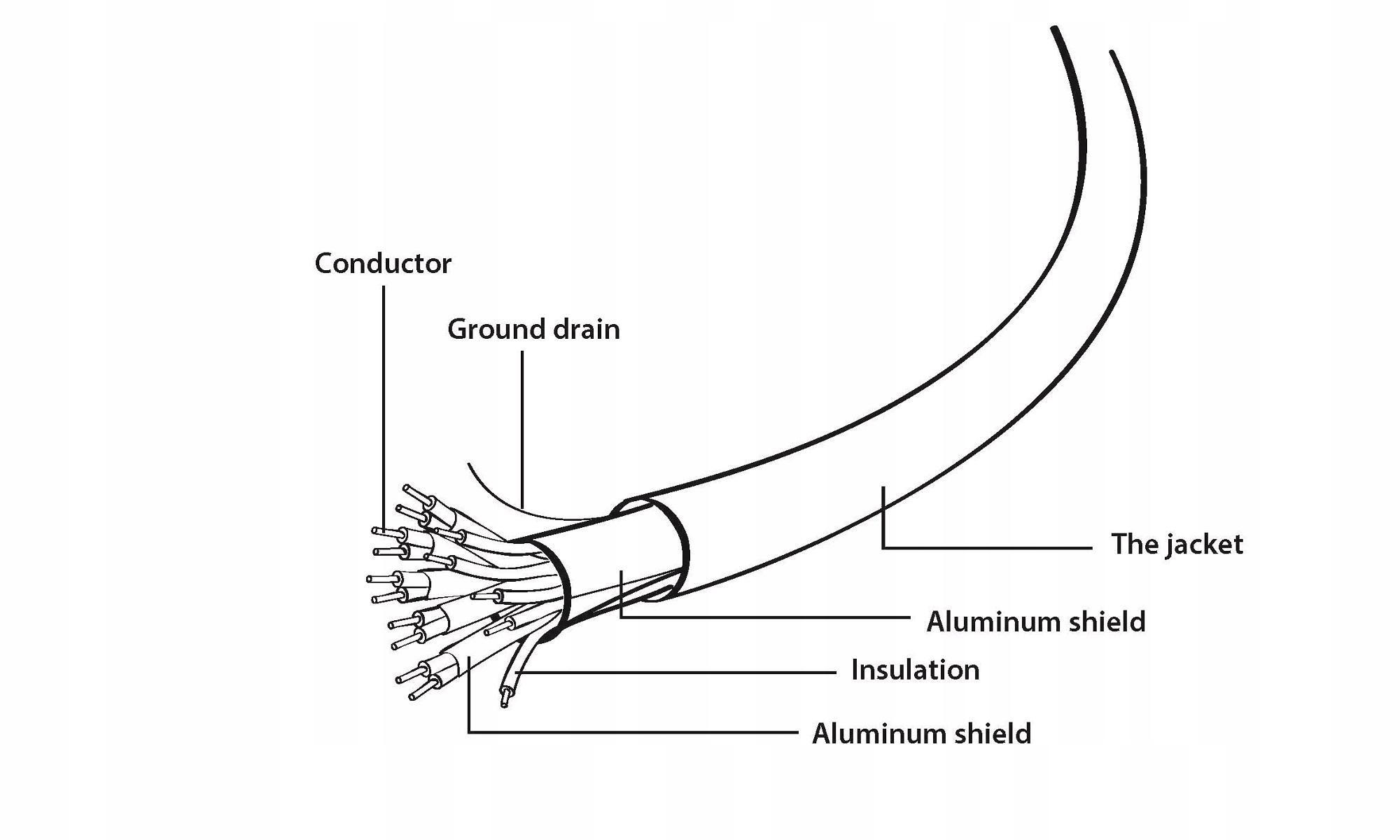 Conductor

Ground drain

The jacket

Aluminum shield

Insulation

Aluminum shield