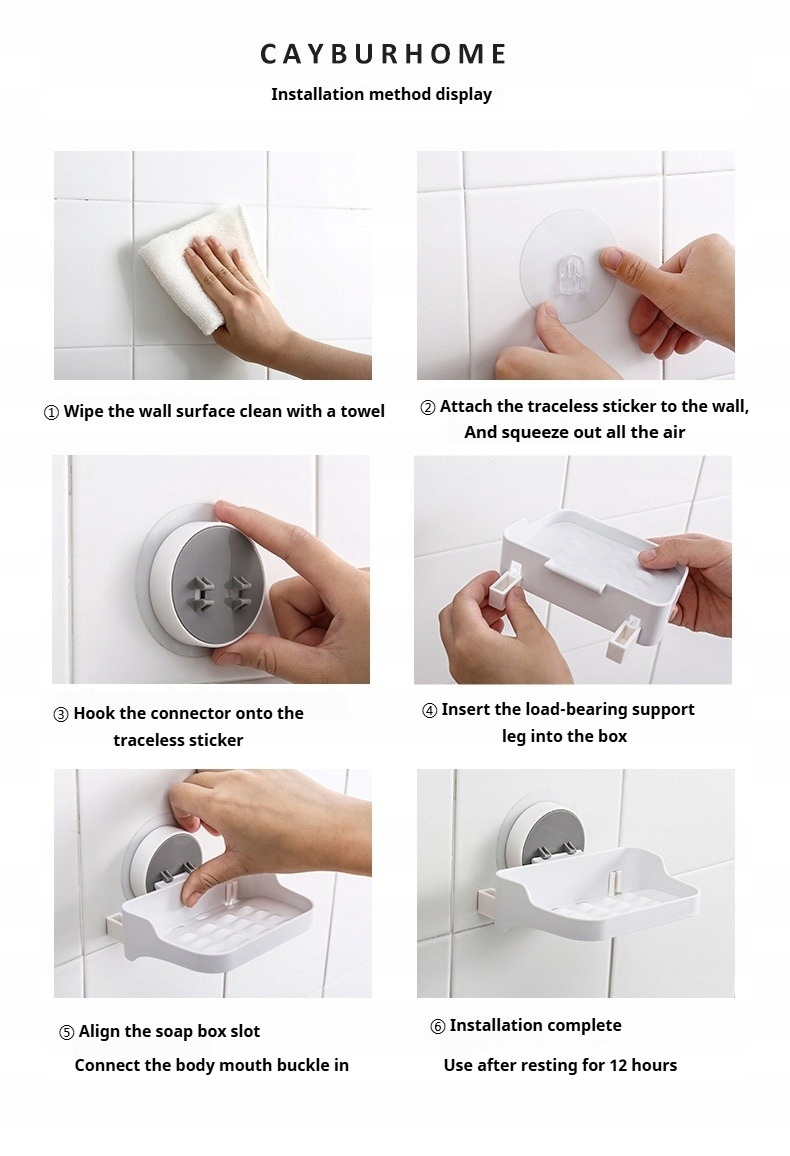 CAYBURHOME

Installation method display

① Wipe the wall surface clean with a towel

② Attach the traceless sticker to the wall, And squeeze out all the air

③ Hook the connector onto the traceless sticker

④ Insert the load-bearing support leg into the box

⑤ Align the soap box slot

Connect the body mouth buckle in

⑥ Installation complete

Use after resting for 12 hours