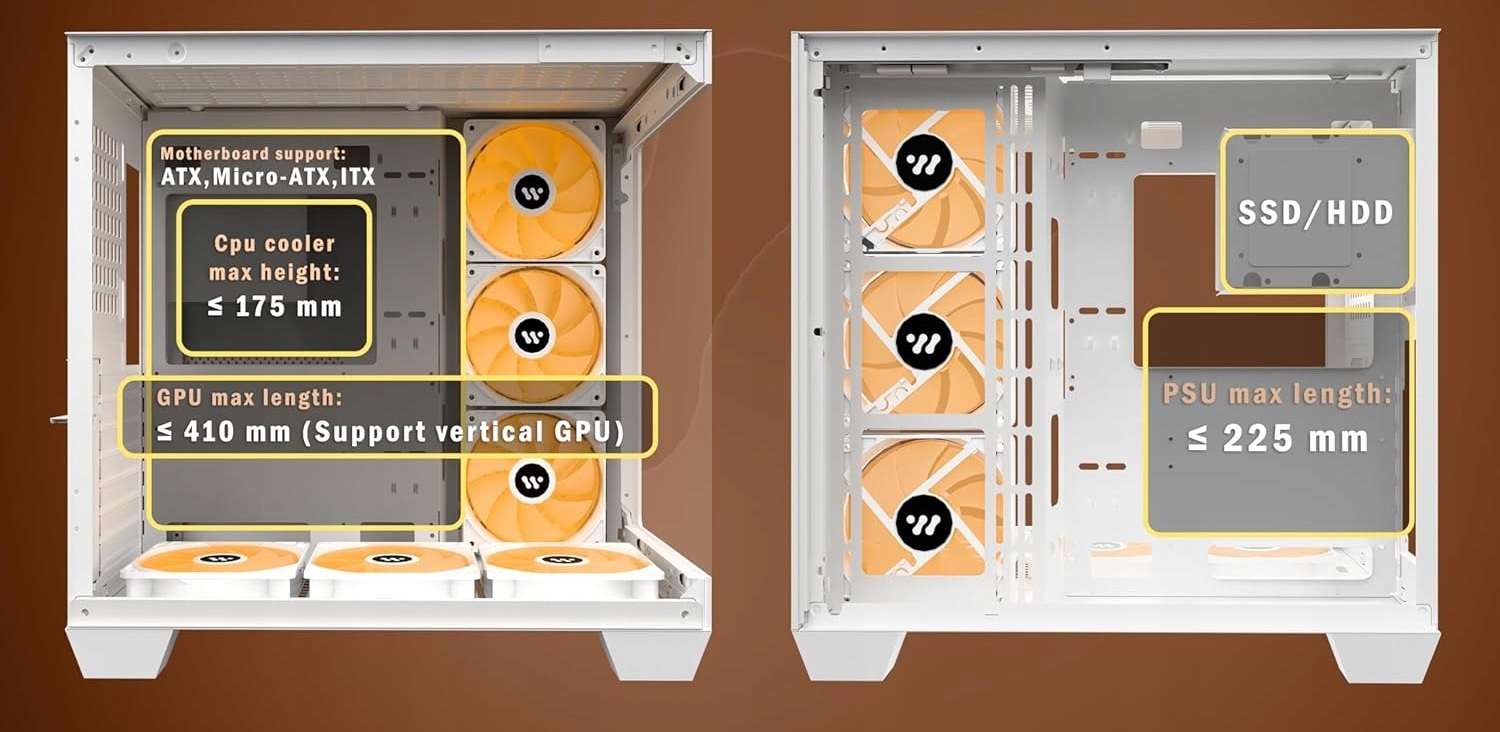 Motherboard support:
ATX,Micro-ATX,ITX

Cpu cooler max height:
≤ 175 mm

GPU max length:
≤ 410 mm (Support vertical GPU)

SSD/HDD

PSU max length:
≤ 225 mm