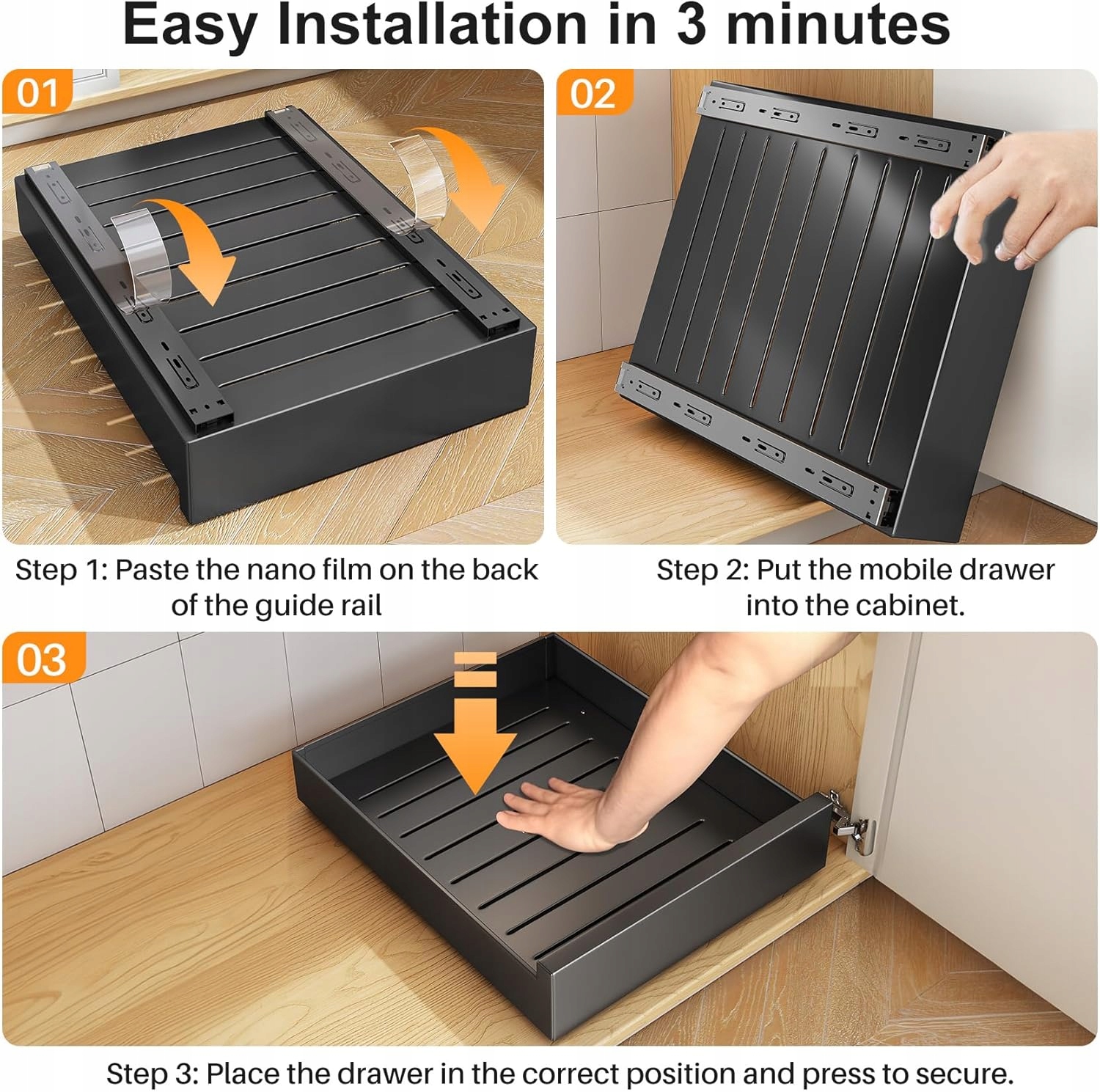 Easy Installation in 3 minutes

01

02

Step 1: Paste the nano film on the back of the guide rail

Step 2: Put the mobile drawer into the cabinet.

03

Step 3: Place the drawer in the correct position and press to secure.