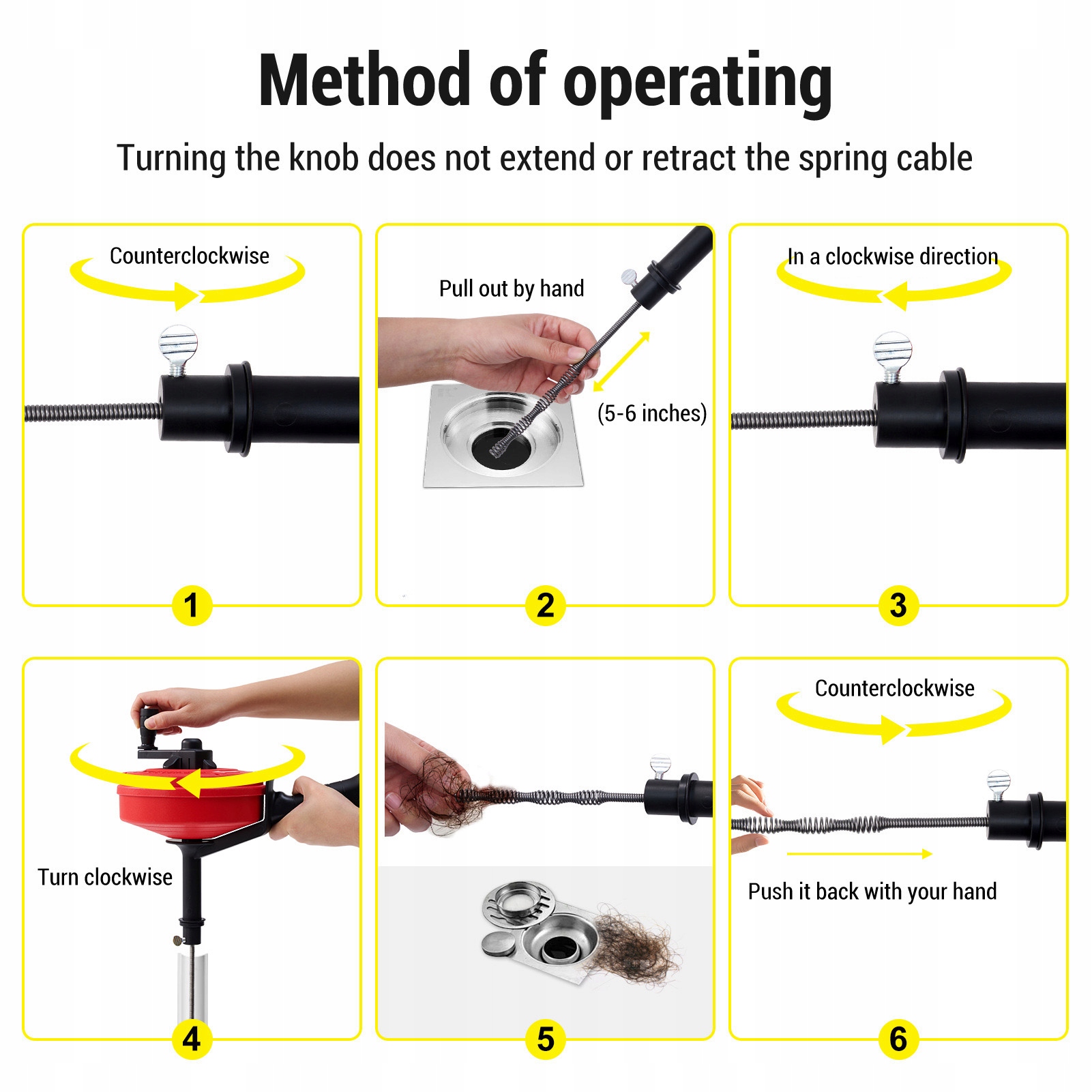 Method of operating

Turning the knob does not extend or retract the spring cable

Counterclockwise

1

Pull out by hand

(5-6 inches)

2

In a clockwise direction

3

Turn clockwise

4

5

Counterclockwise

Push it back with your hand

6