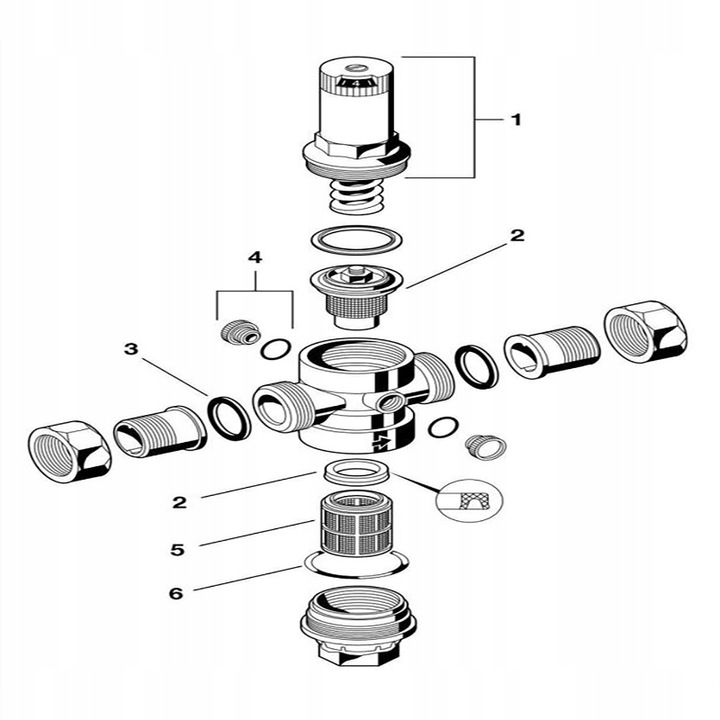 1
2
4
3
2
5
6