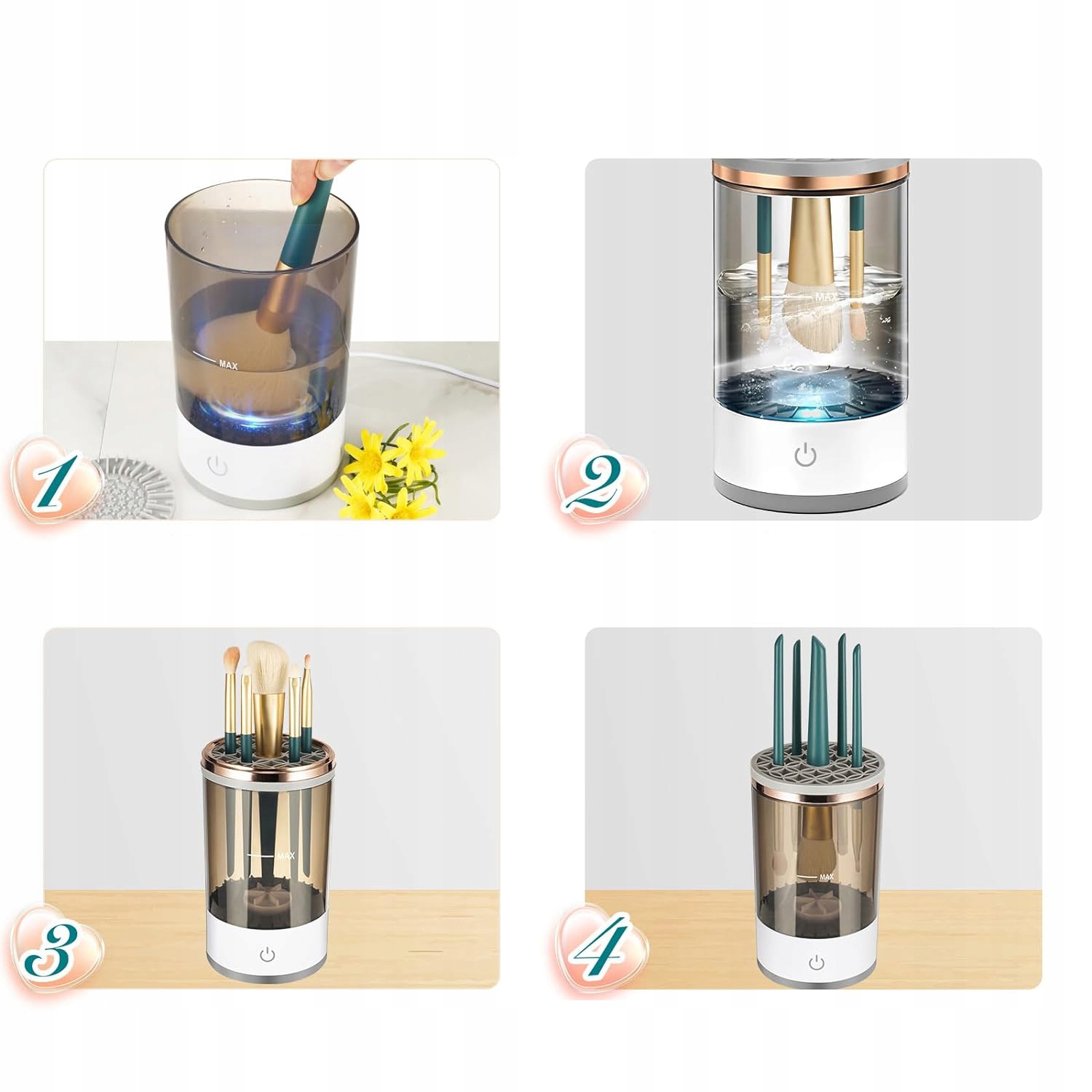 MAX
1

MAX
2

MAX
3

MAX
4