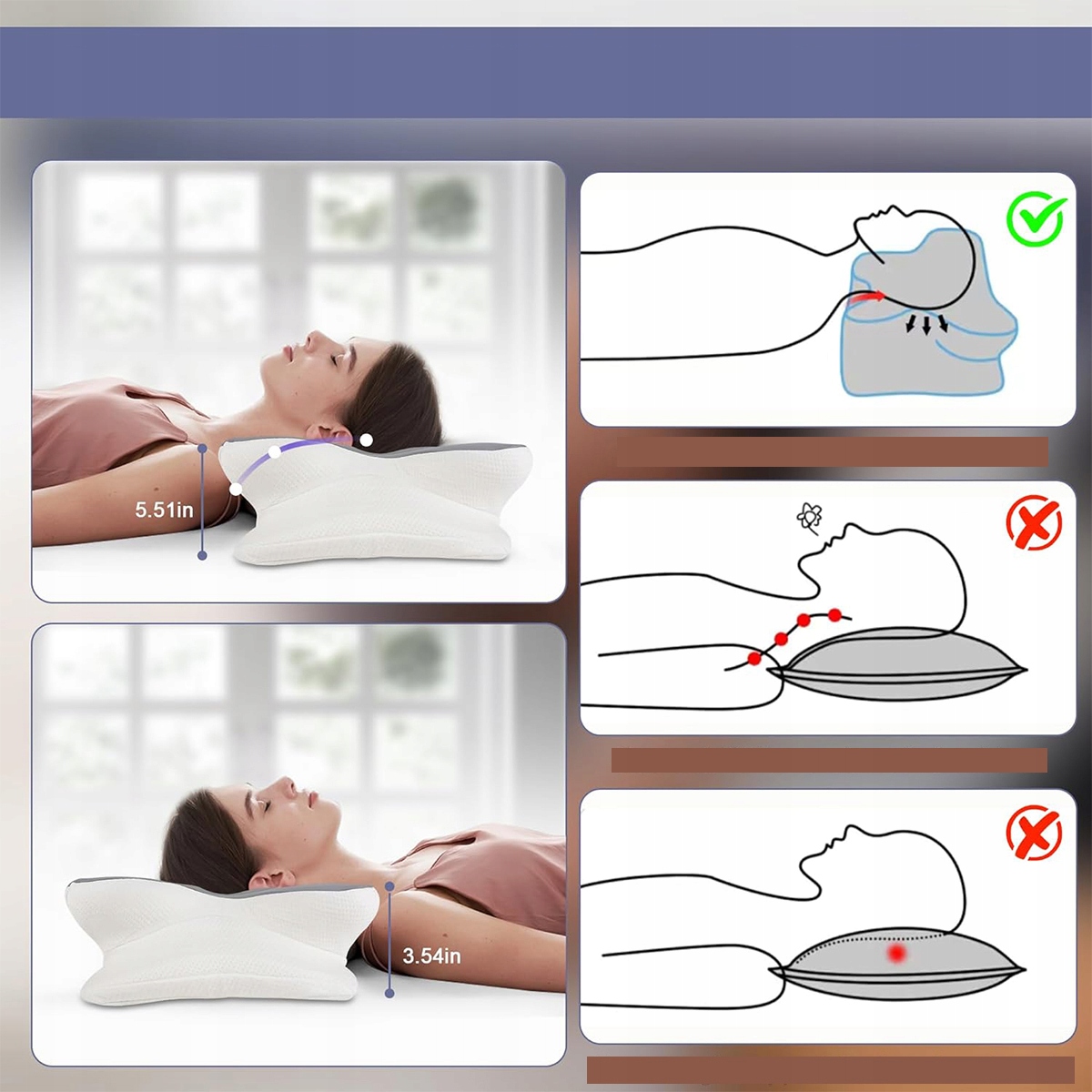 5.51in

3.54in