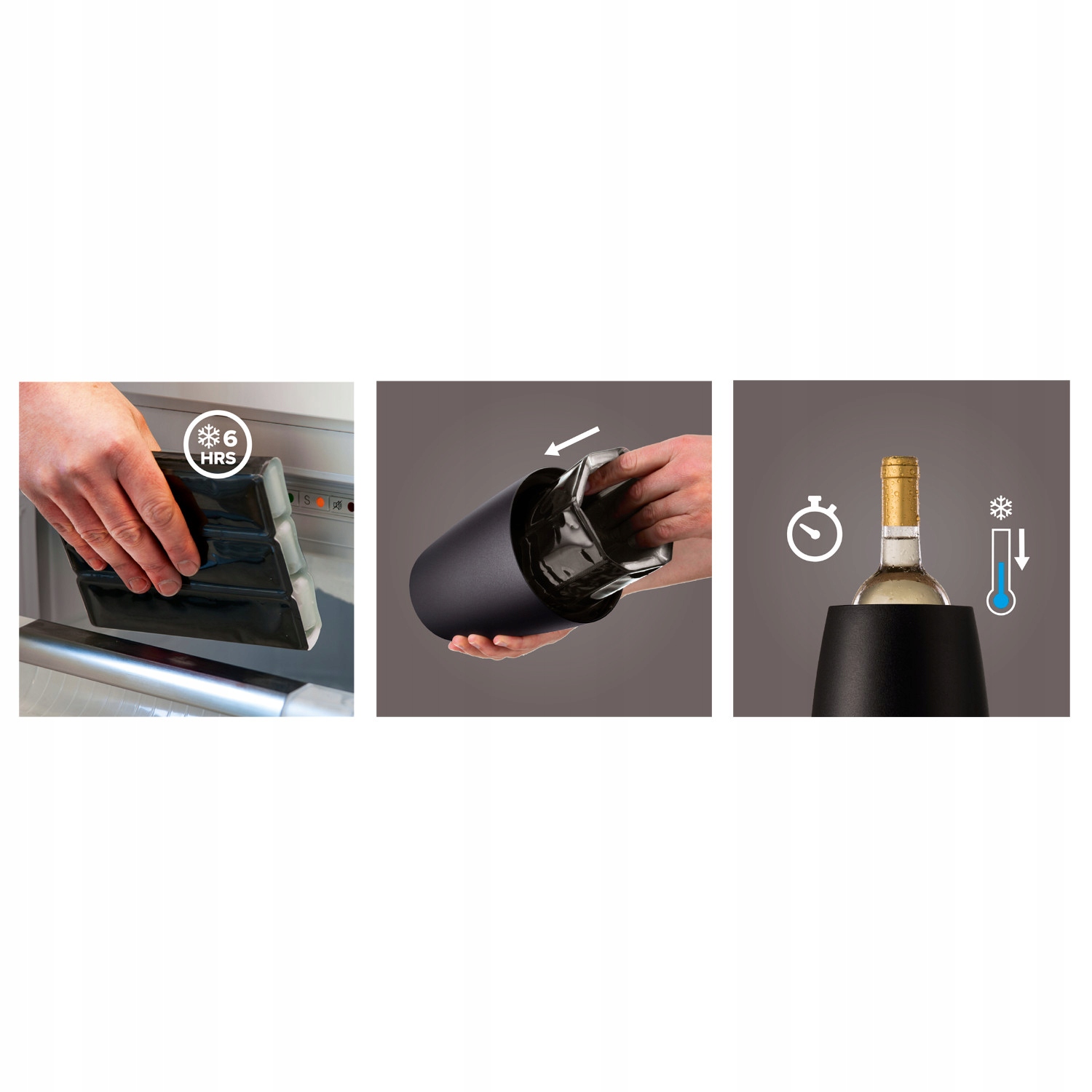 6
HRS

S