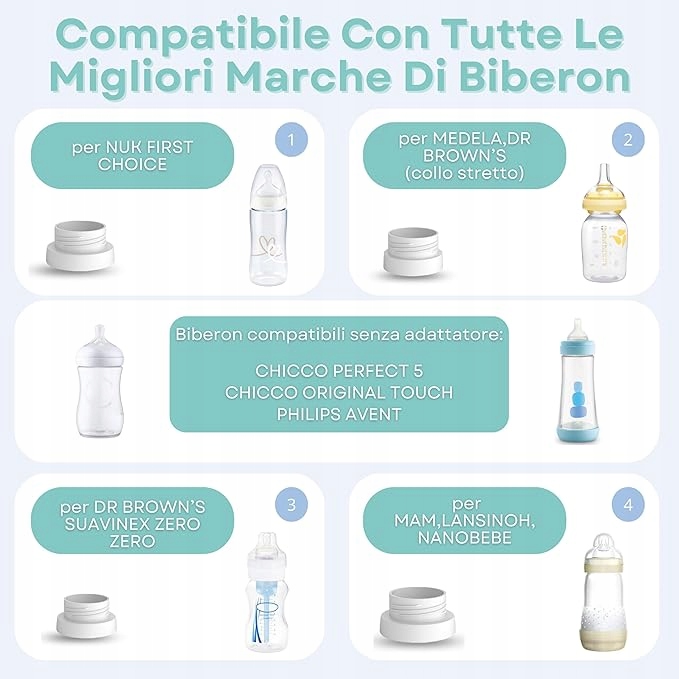 Compatibile Con Tutte Le Migliori Marche Di Biberon

per NUK FIRST CHOICE

1

per MEDELA,DR BROWN'S (collo stretto)

2

Biberon compatibili senza adattatore:

CHICCO PERFECT 5
CHICCO ORIGINAL TOUCH
PHILIPS AVENT

per DR BROWN'S SUAVINEX ZERO ZERO

3

per MAM,LANSINOH, NANOBEBE

4