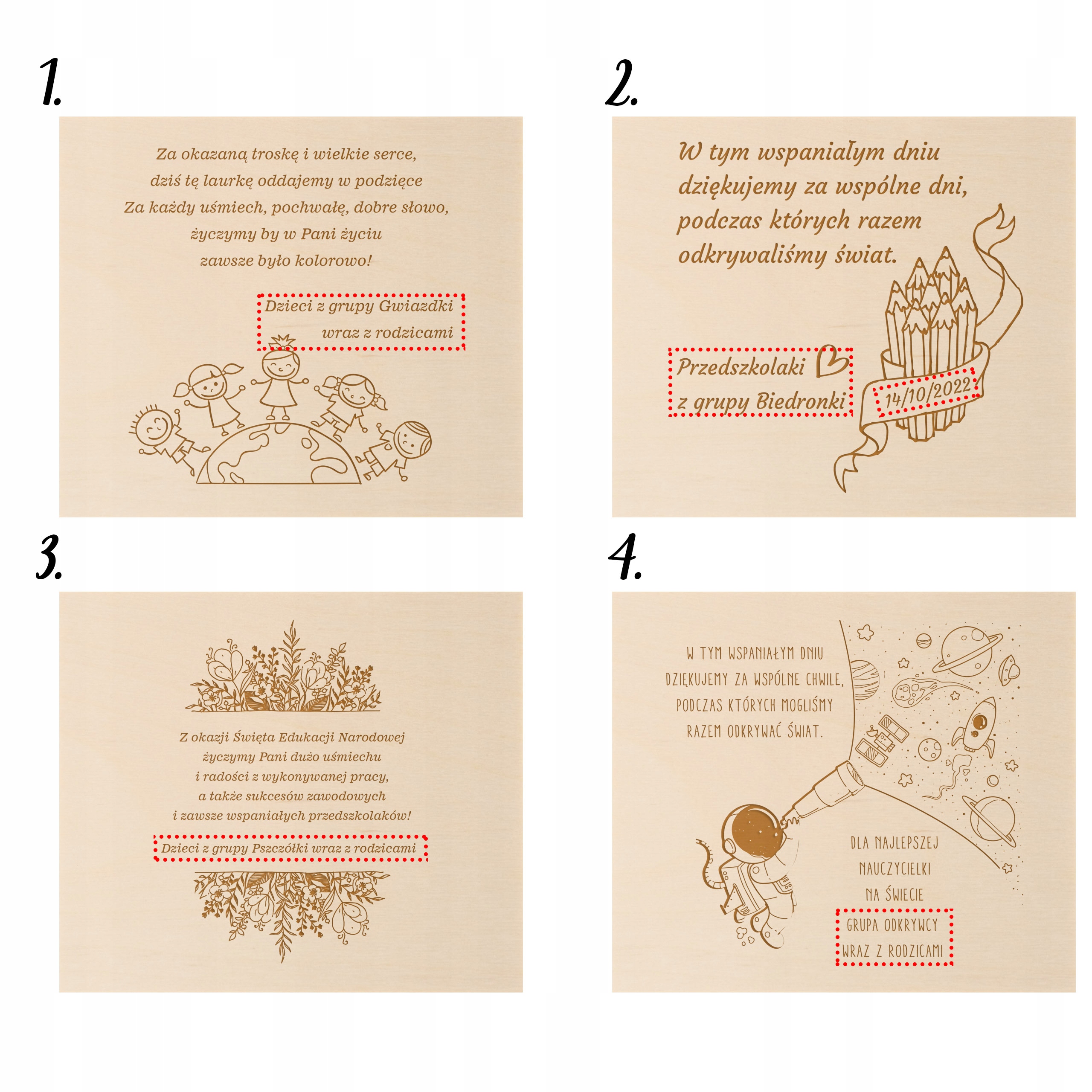 1.

Za okazaną troskę i wielkie serce,
dziś tę laurkę oddajemy w podzięce
Za każdy uśmiech, pochwałę, dobre słowo,
życzymy by w Pani życiu
zawsze było kolorowo!

Dzieci z grupy Gwiazdki
wraz z rodzicami

2.

W tym wspaniałym dniu
dziękujemy za wspólne dni,
podczas których razem
odkrywaliśmy świat.

Przedszkolaki
z grupy Biedronki

14/10/2022

3.

Z okazji Święta Edukacji Narodowej
życzymy Pani dużo uśmiechu
i radości z wykonywanej pracy,
a także sukcesów zawodowych
i zawsze wspaniałych przedszkolaków!

Dzieci z grupy Pszczółki wraz z rodzicami

4.

W TYM WSPANIAŁYM DNIU
DZIĘKUJEMY ZA WSPÓLNE CHWILE,
PODCZAS KTÓRYCH MOGLIŚMY
RAZEM ODKRYWAĆ ŚWIAT.

DLA NAJLEPSZEJ
NAUCZYCIELKI
NA ŚWIECIE

GRUPA ODKRYWCY
WRAZ Z RODZICAMI