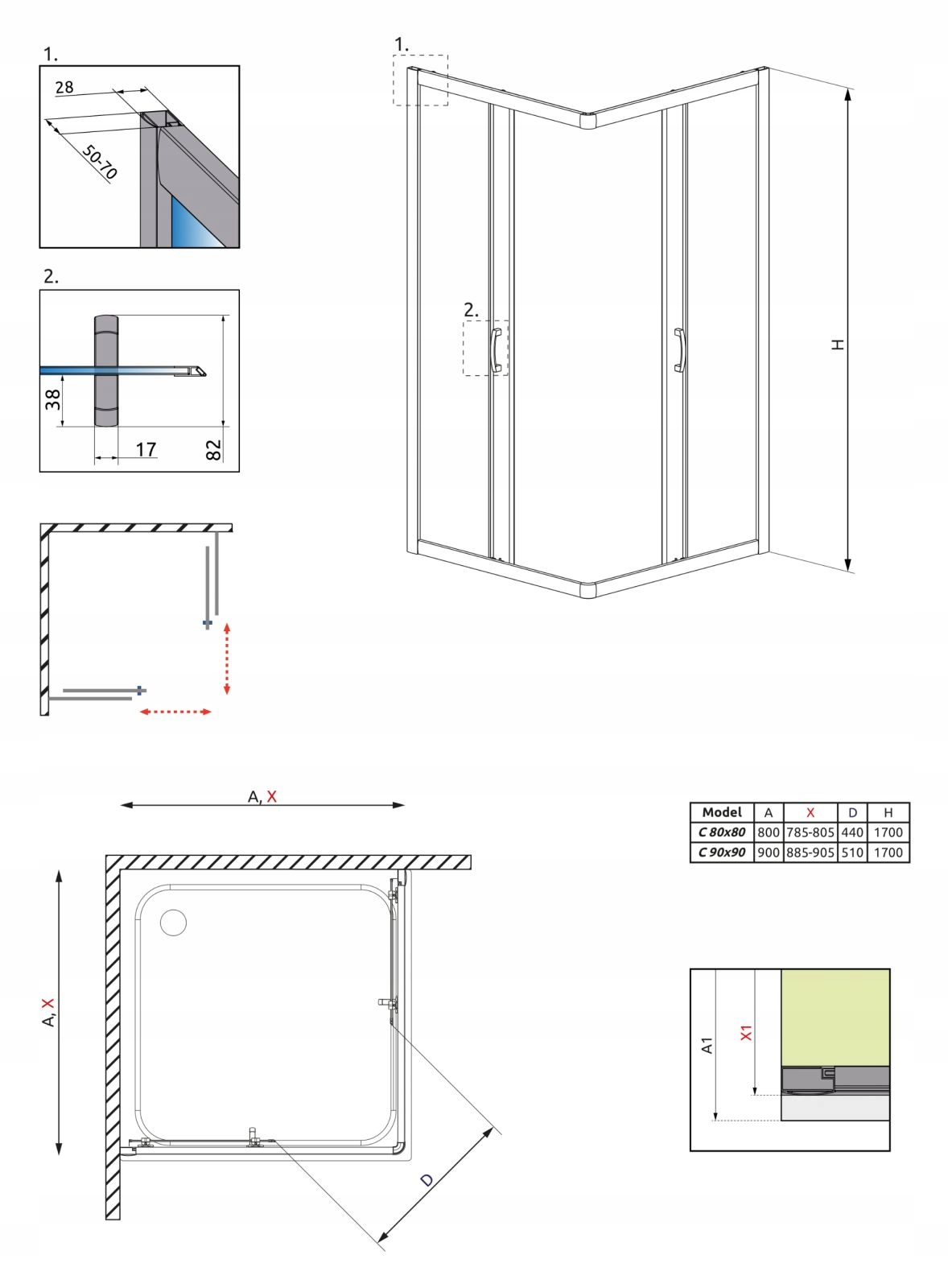 1.

28

50-70

2.

38

17

82

1.

2.

H

A, X

A, X

D

| Model | A | X | D | H |
|---|---|---|---|---|
| C 80x80 | 800 | 785-805 | 440 | 1700 |
| C 90x90 | 900 | 885-905 | 510 | 1700 |

A1

X1