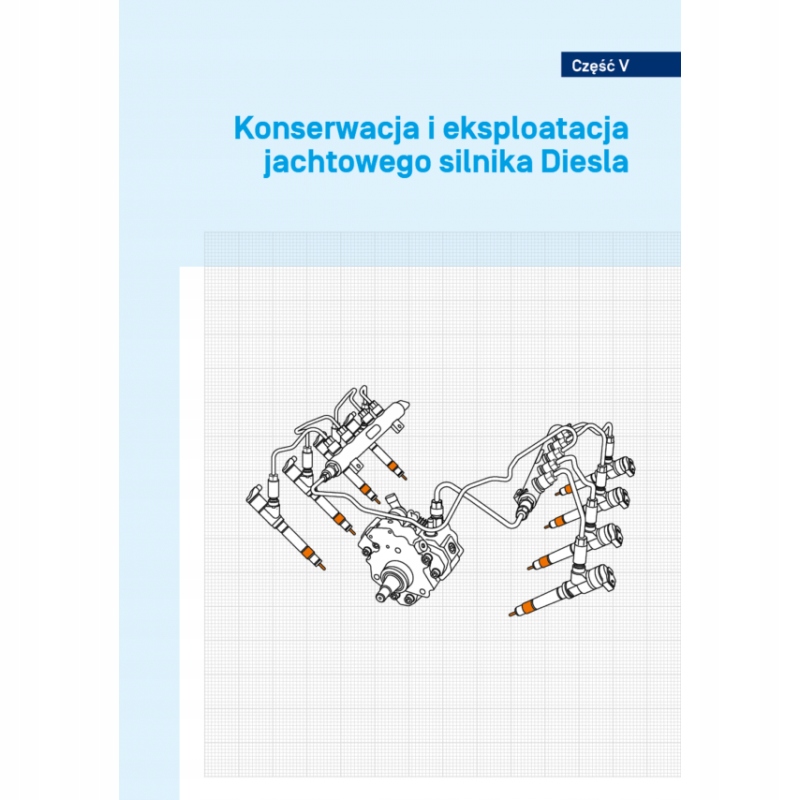 Część V

Konserwacja i eksploatacja jachtowego silnika Diesla