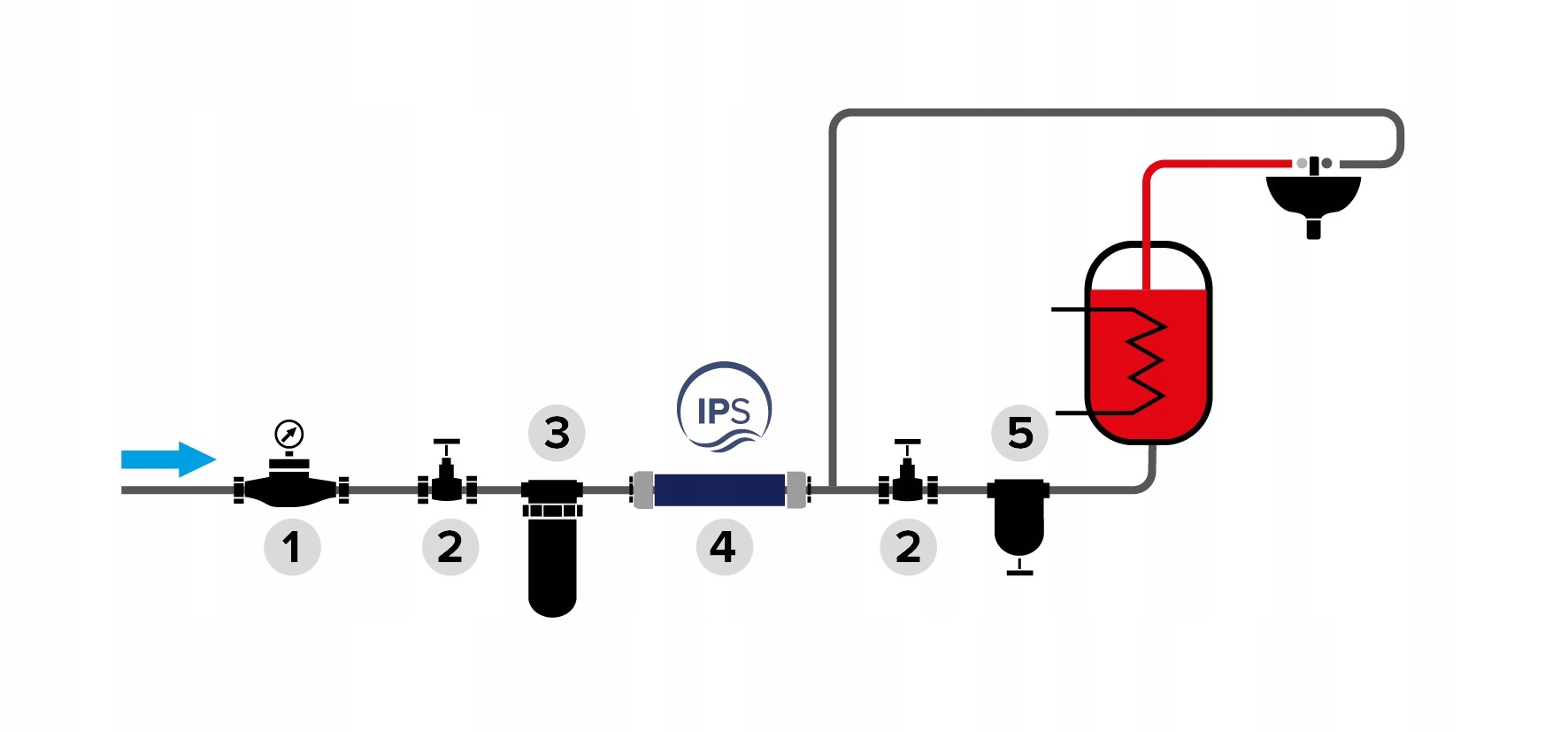 IPS

3

5

1

2

4

2