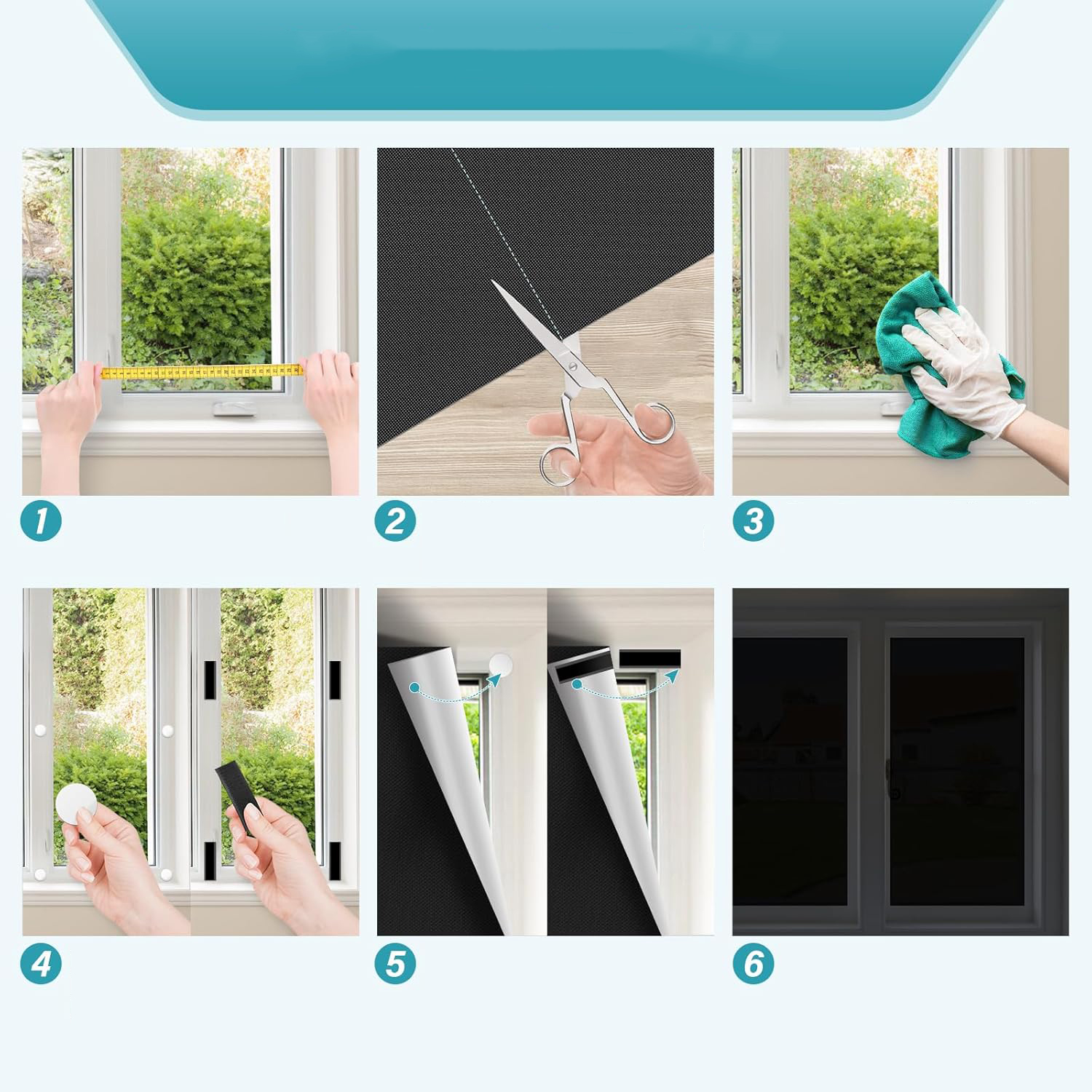 1

2

3

4

5

6