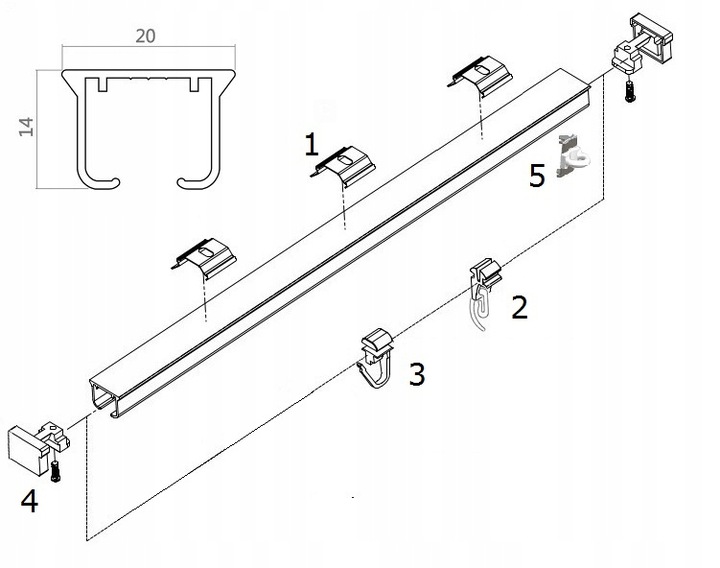 20

14

1

5

2

3

4