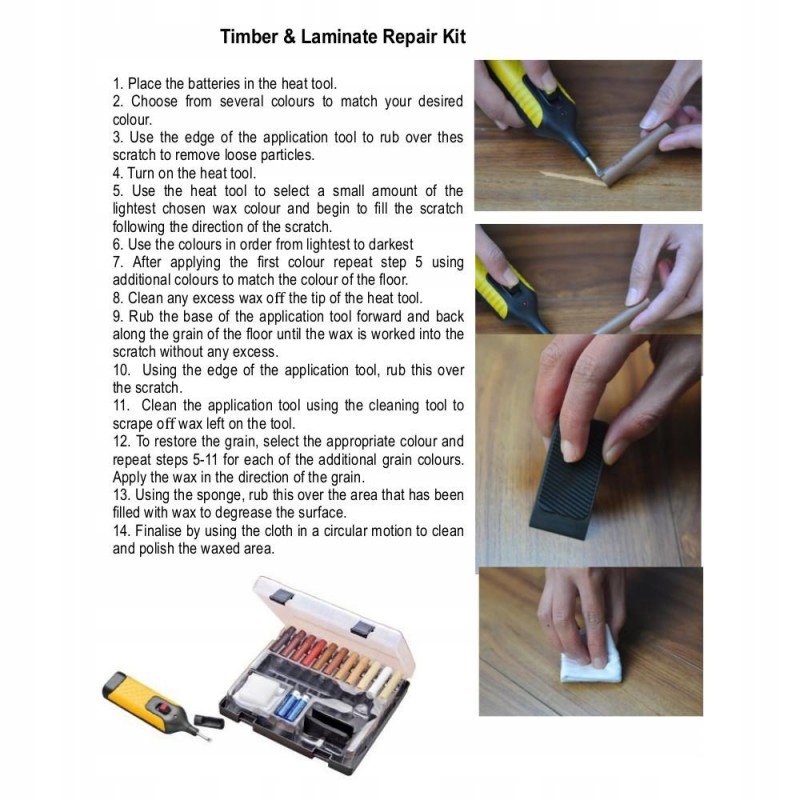 Timber & Laminate Repair Kit

1. Place the batteries in the heat tool.
2. Choose from several colours to match your desired colour.
3. Use the edge of the application tool to rub over thes scratch to remove loose particles.
4. Turn on the heat tool.
5. Use the heat tool to select a small amount of the lightest chosen wax colour and begin to fill the scratch following the direction of the scratch.
6. Use the colours in order from lightest to darkest
7. After applying the first colour repeat step 5 using additional colours to match the colour of the floor.
8. Clean any excess wax off the tip of the heat tool.
9. Rub the base of the application tool forward and back along the grain of the floor until the wax is worked into the scratch without any excess.
10. Using the edge of the application tool, rub this over the scratch.
11. Clean the application tool using the cleaning tool to scrape off wax left on the tool.
12. To restore the grain, select the appropriate colour and repeat steps 5-11 for each of the additional grain colours. Apply the wax in the direction of the grain.
13. Using the sponge, rub this over the area that has been filled with wax to degrease the surface.
14. Finalise by using the cloth in a circular motion to clean and polish the waxed area.