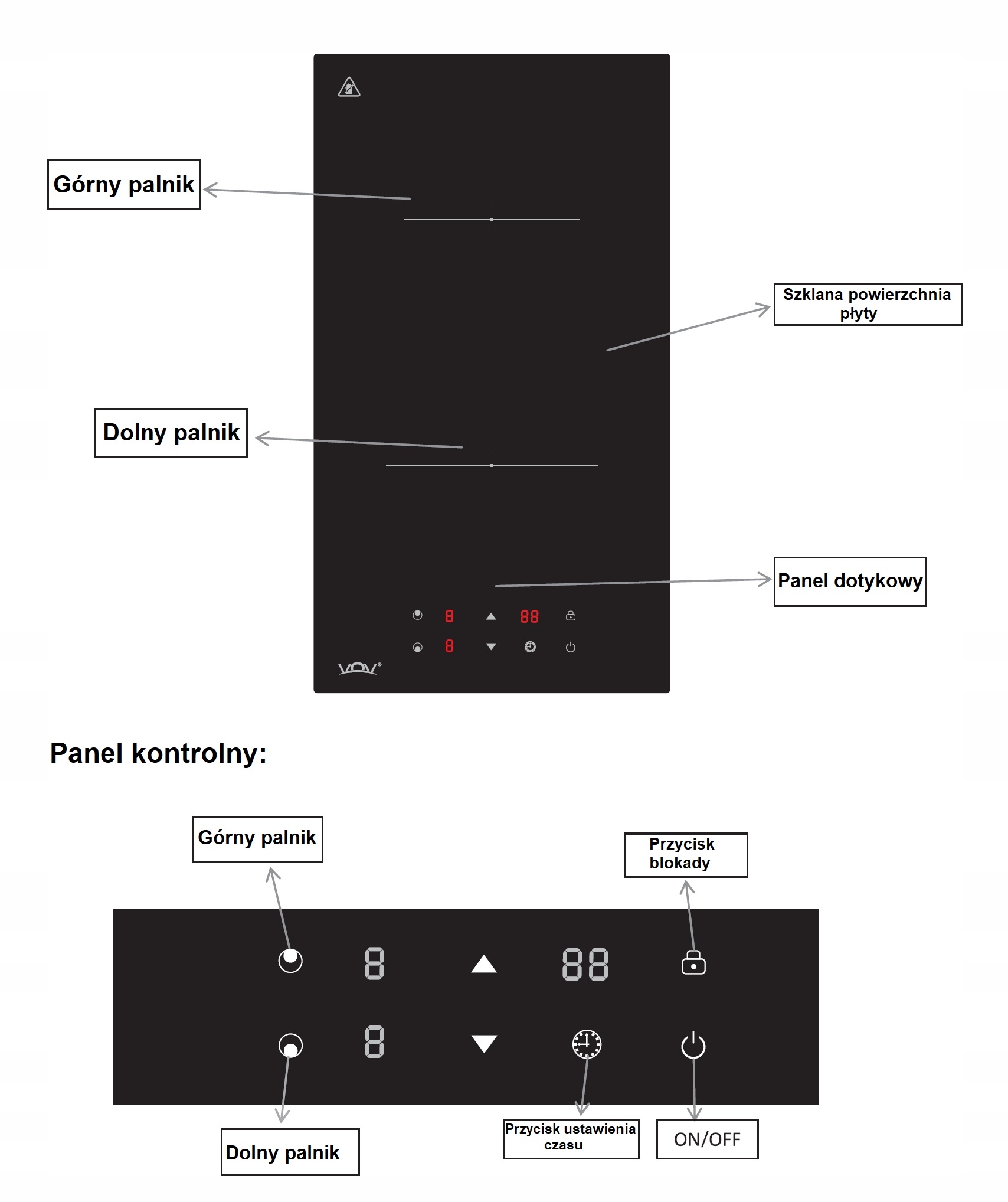 Górny palnik

Szklana powierzchnia płyty

Dolny palnik

Panel dotykowy

8 88

8

VOV

Panel kontrolny:

Górny palnik

Przycisk blokady

8 88

8

Dolny palnik

Przycisk ustawienia czasu

ON/OFF