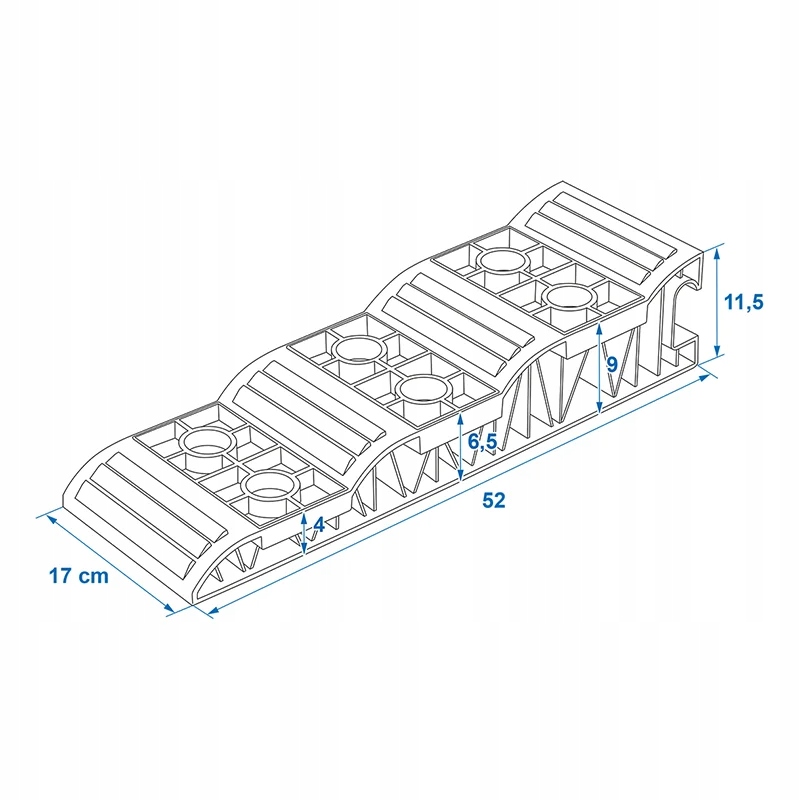 11,5
9
6,5
52
4
17 cm