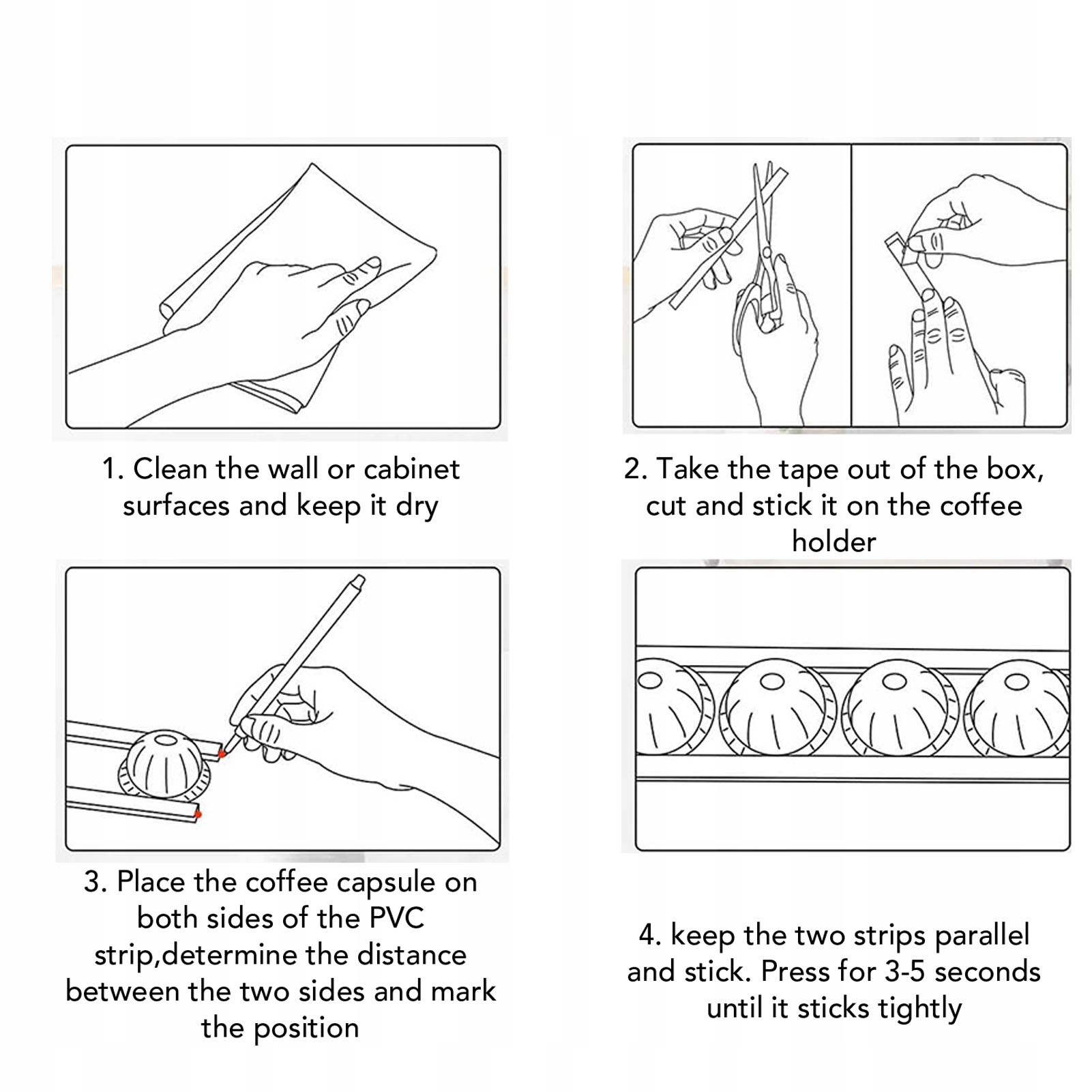 1. Clean the wall or cabinet surfaces and keep it dry

2. Take the tape out of the box, cut and stick it on the coffee holder

3. Place the coffee capsule on both sides of the PVC strip,determine the distance between the two sides and mark the position

4. keep the two strips parallel and stick. Press for 3-5 seconds until it sticks tightly