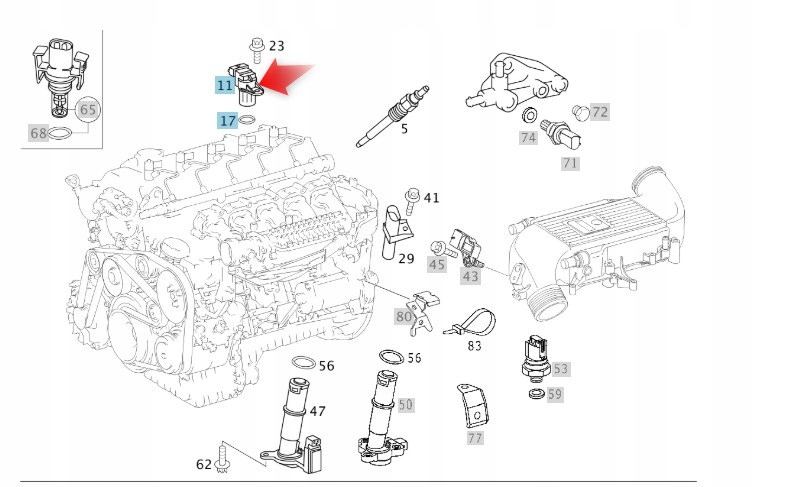 65
68
23
11
17
5
72
74
71
41
29
45
43
80
83
56
56
47
50
53
59
77
62