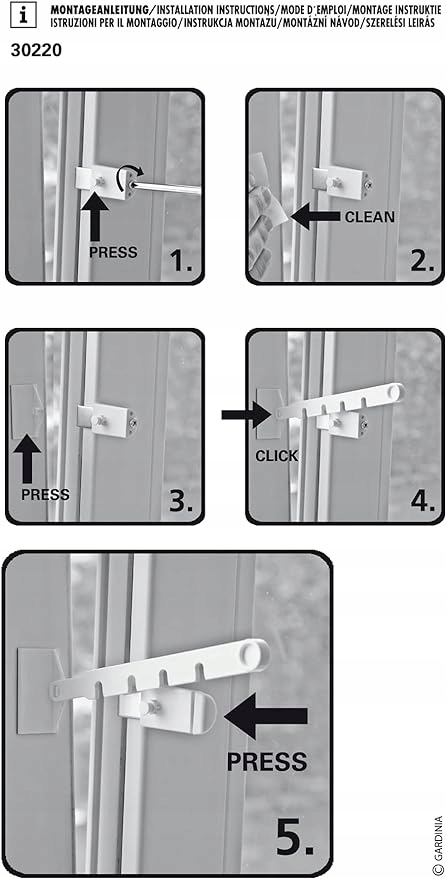 i MONTAGEANLEITUNG/INSTALLATION INSTRUCTIONS/MODE D´EMPLOI/MONTAGE INSTRUKTIE ISTRUZIONI PER IL MONTAGGIO/INSTRUKCJA MONTAZU/MONTÁZNÍ NÁVOD/SZERELÉSI LEIRÁS

30220

PRESS

1.

CLEAN

2.

PRESS

3.

CLICK

4.

PRESS

5.

© GARDINIA