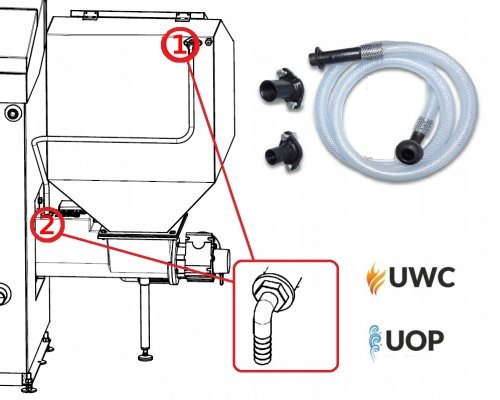 1
2
UWC
UOP