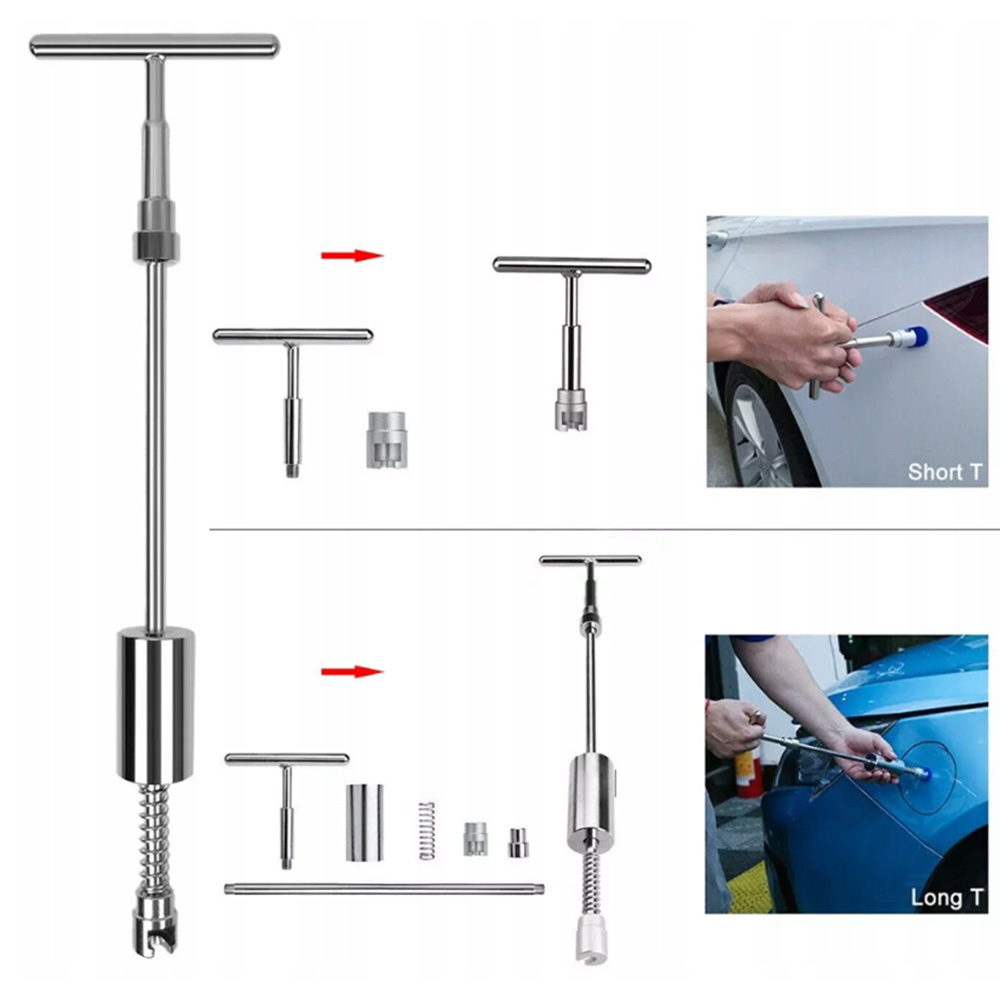 Short T

Long T