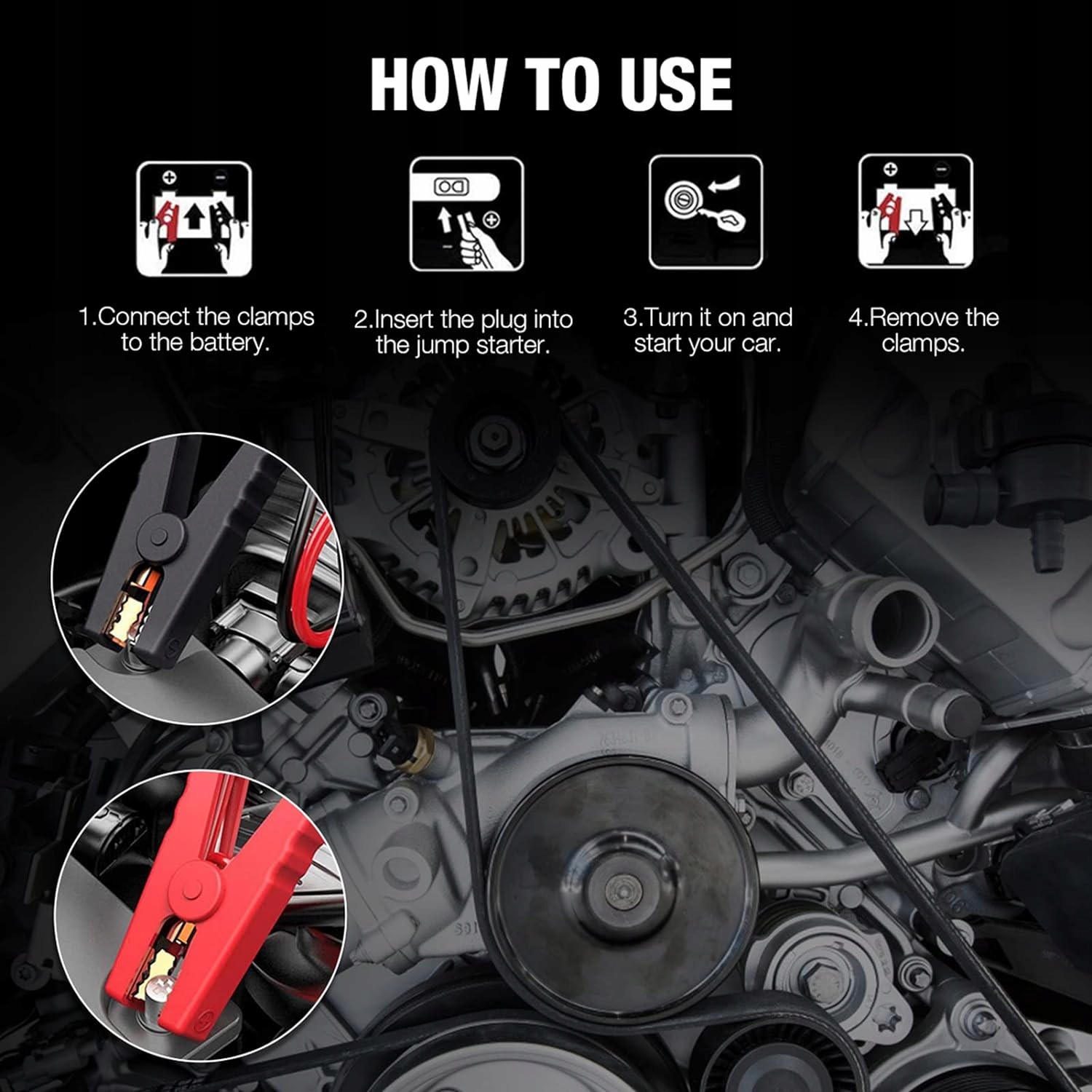 HOW TO USE

1.Connect the clamps to the battery.

2.Insert the plug into the jump starter.

3.Turn it on and start your car.

4.Remove the clamps.