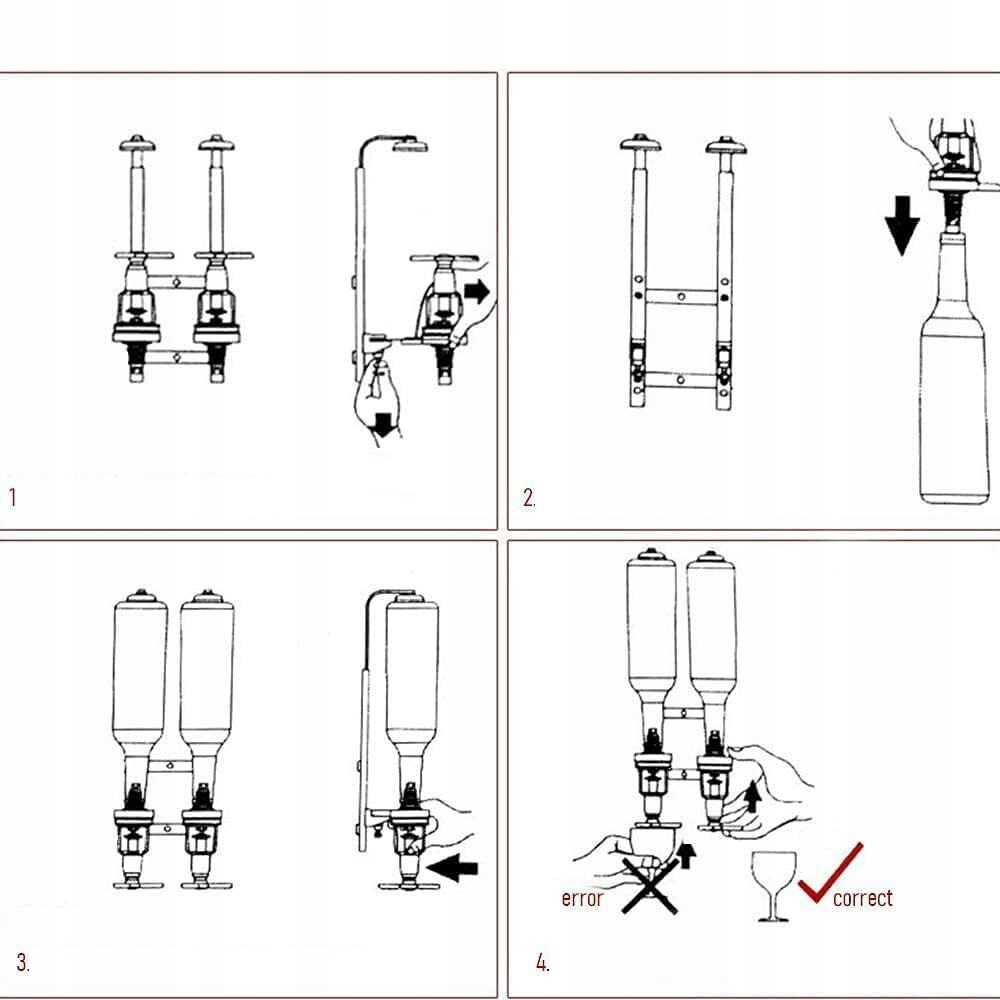 1

2.

3.

error

correct

4.