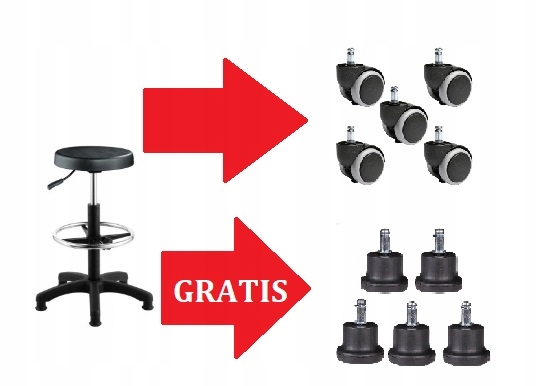 GRATIS