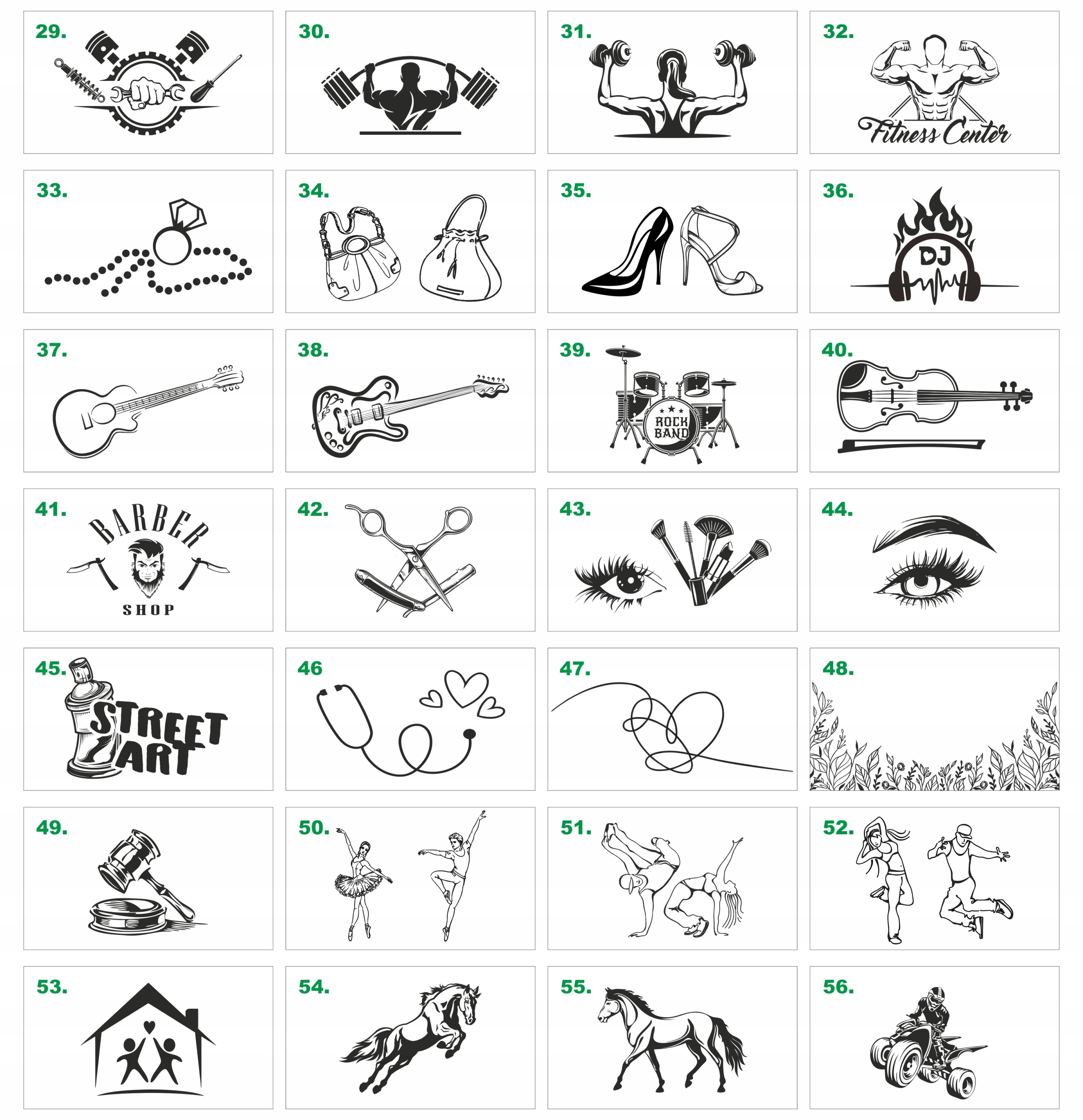 29.

30.

31.

32.
Fitness Center

33.

34.

35.

36.
DJ

37.

38.

39.
ROCK BAND

40.

41.
BARBER
SHOP

42.

43.

44.

45.
STREET ART

46

47.

48.

49.

50.

51.

52.

53.

54.

55.

56.