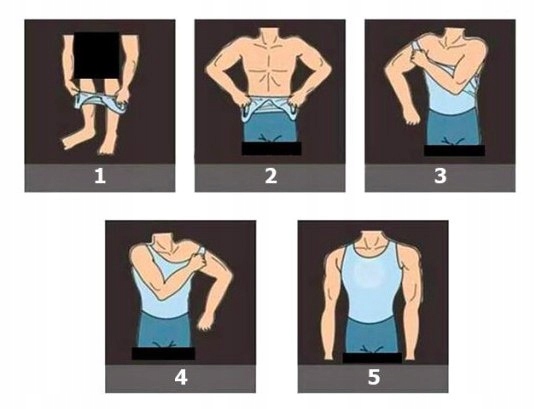 1

2

3

4

5