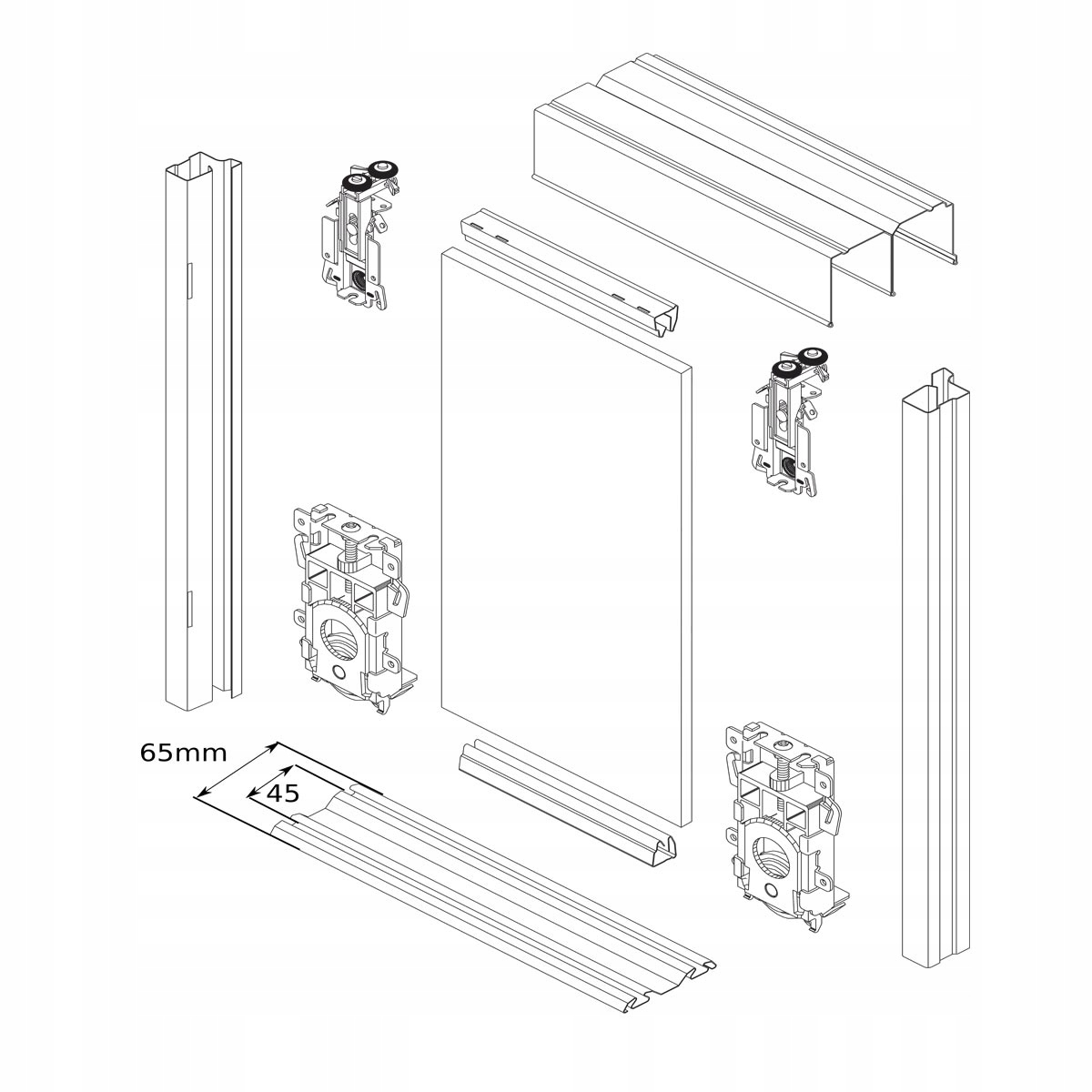 65mm
45