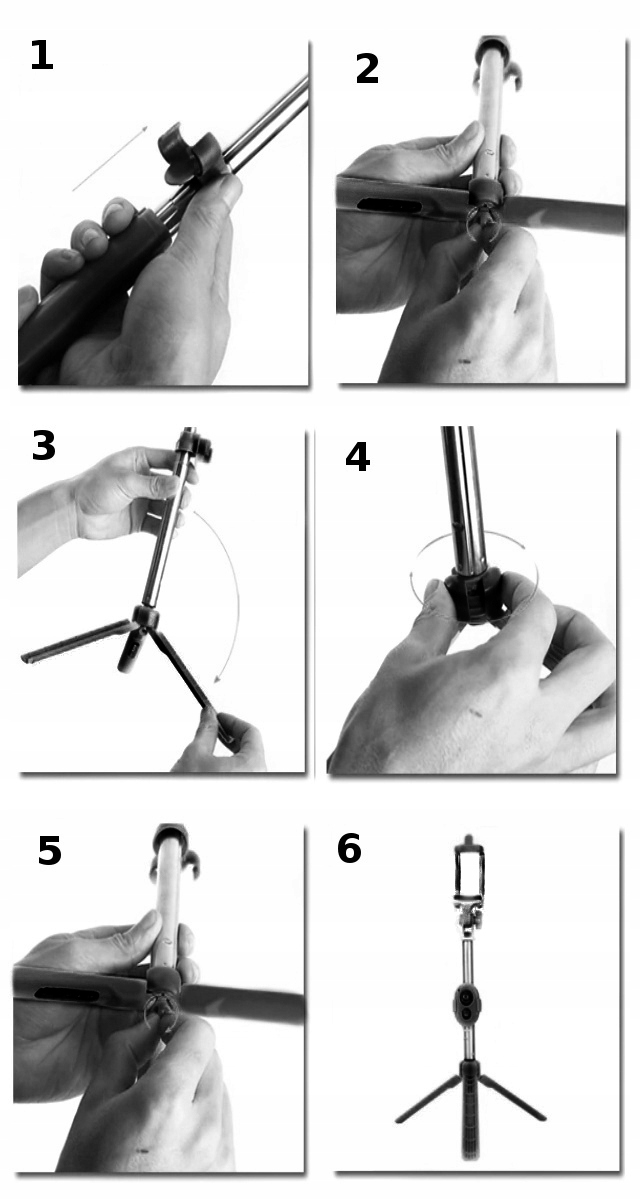 1

2

3

4

5

6