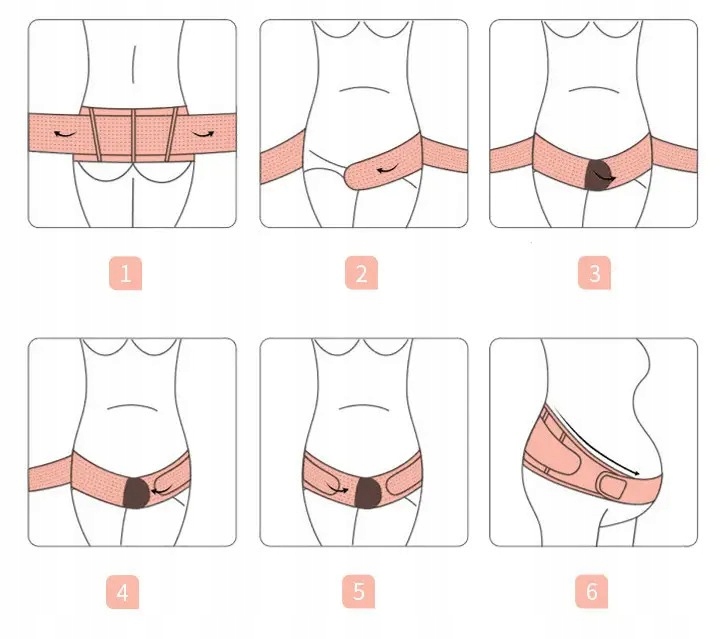 1

2

3

4

5

6