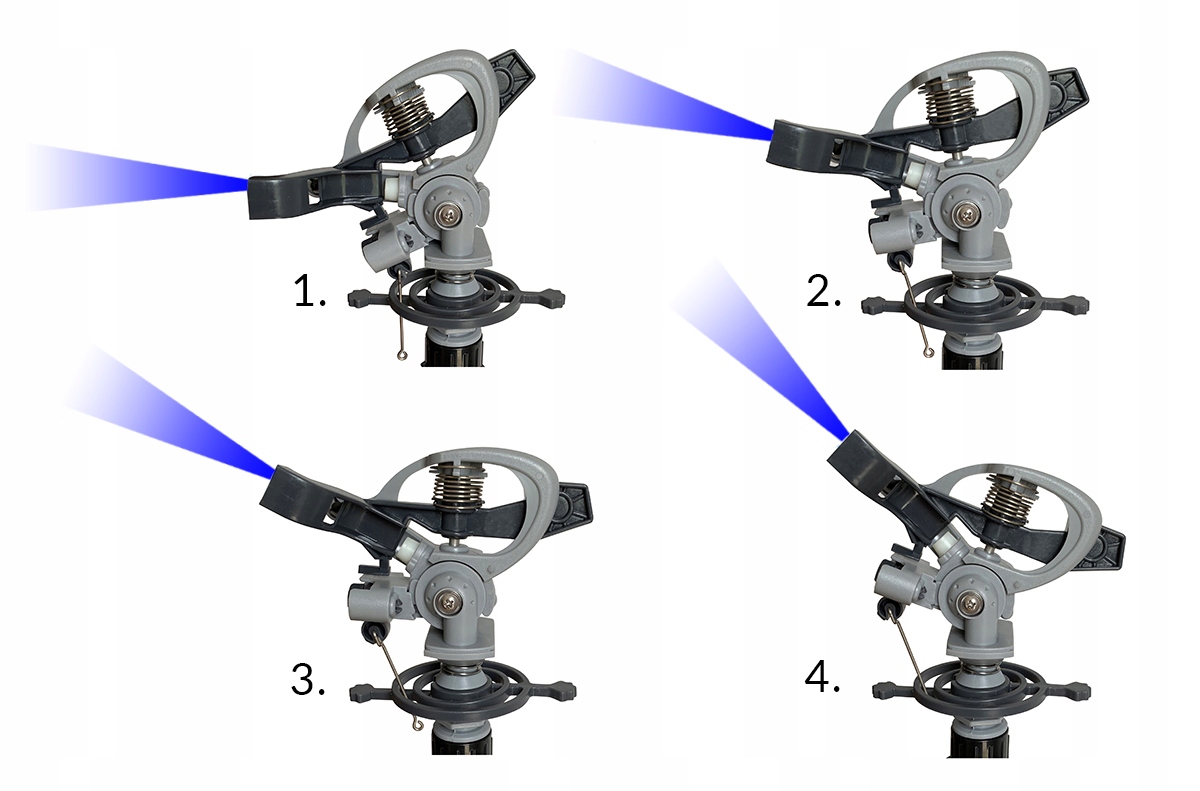 1.

2.

3.

4.