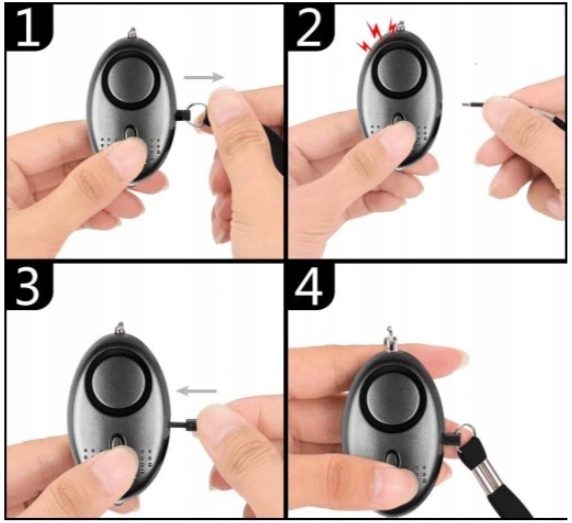 1

2

3

4