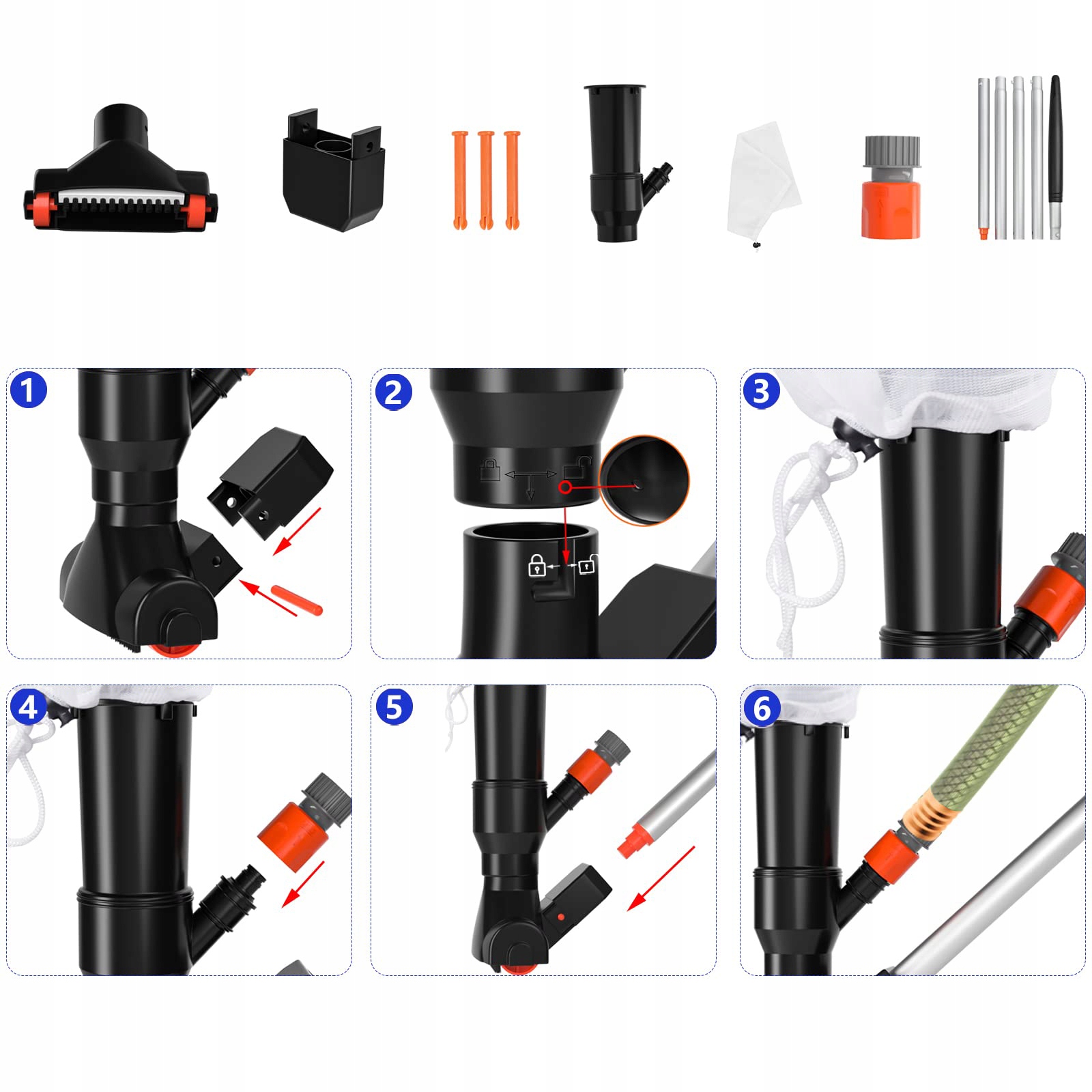 1

2

3

4

5

6