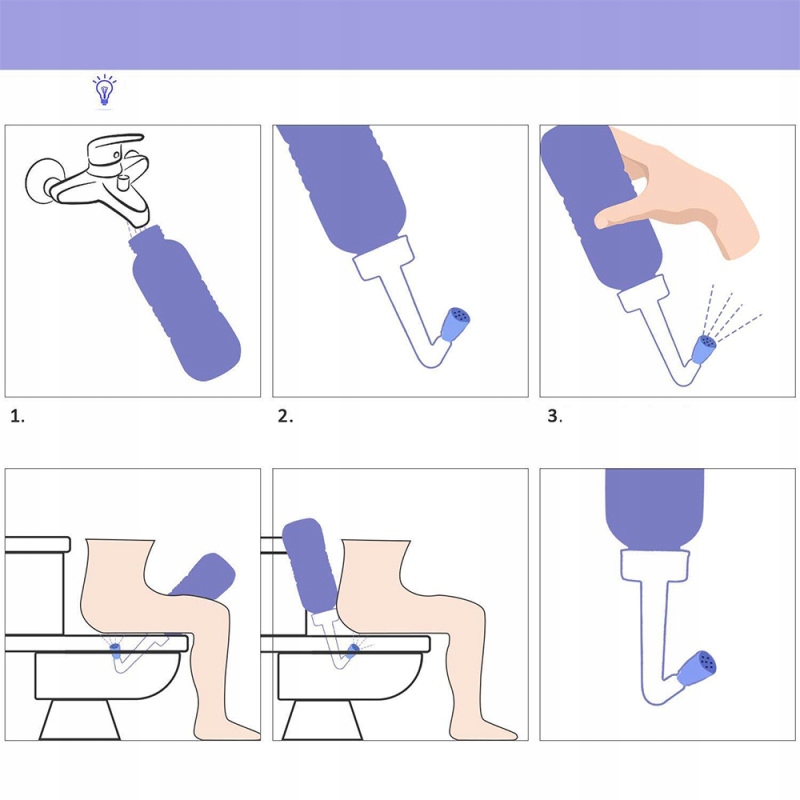 1.

2.

3.